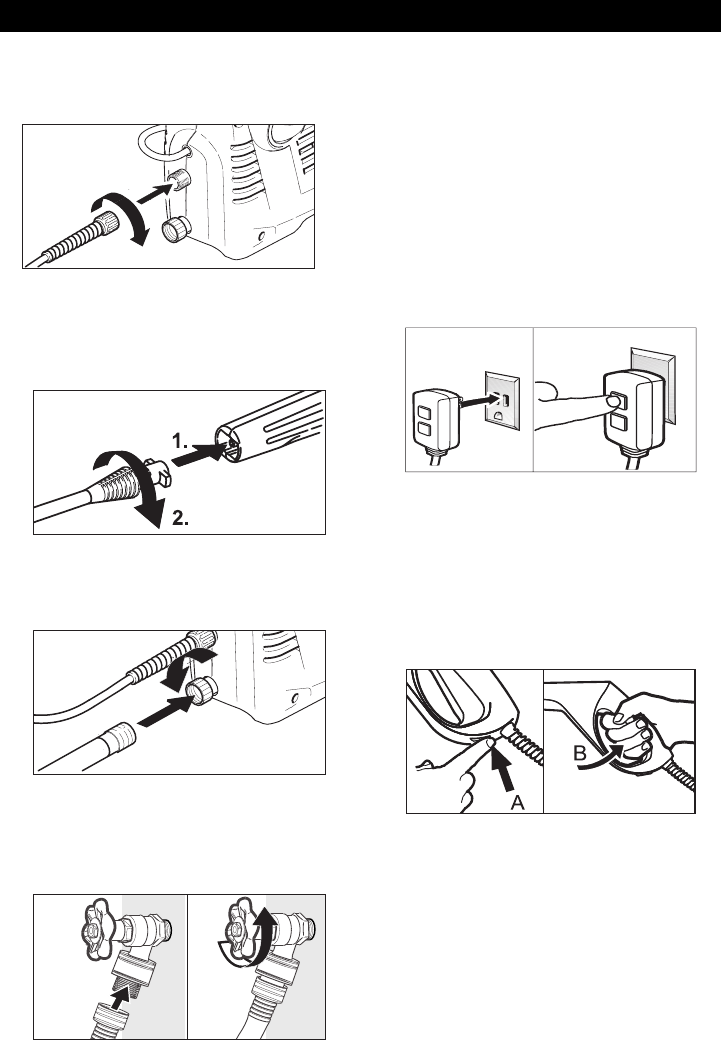 1.

2.

A

B