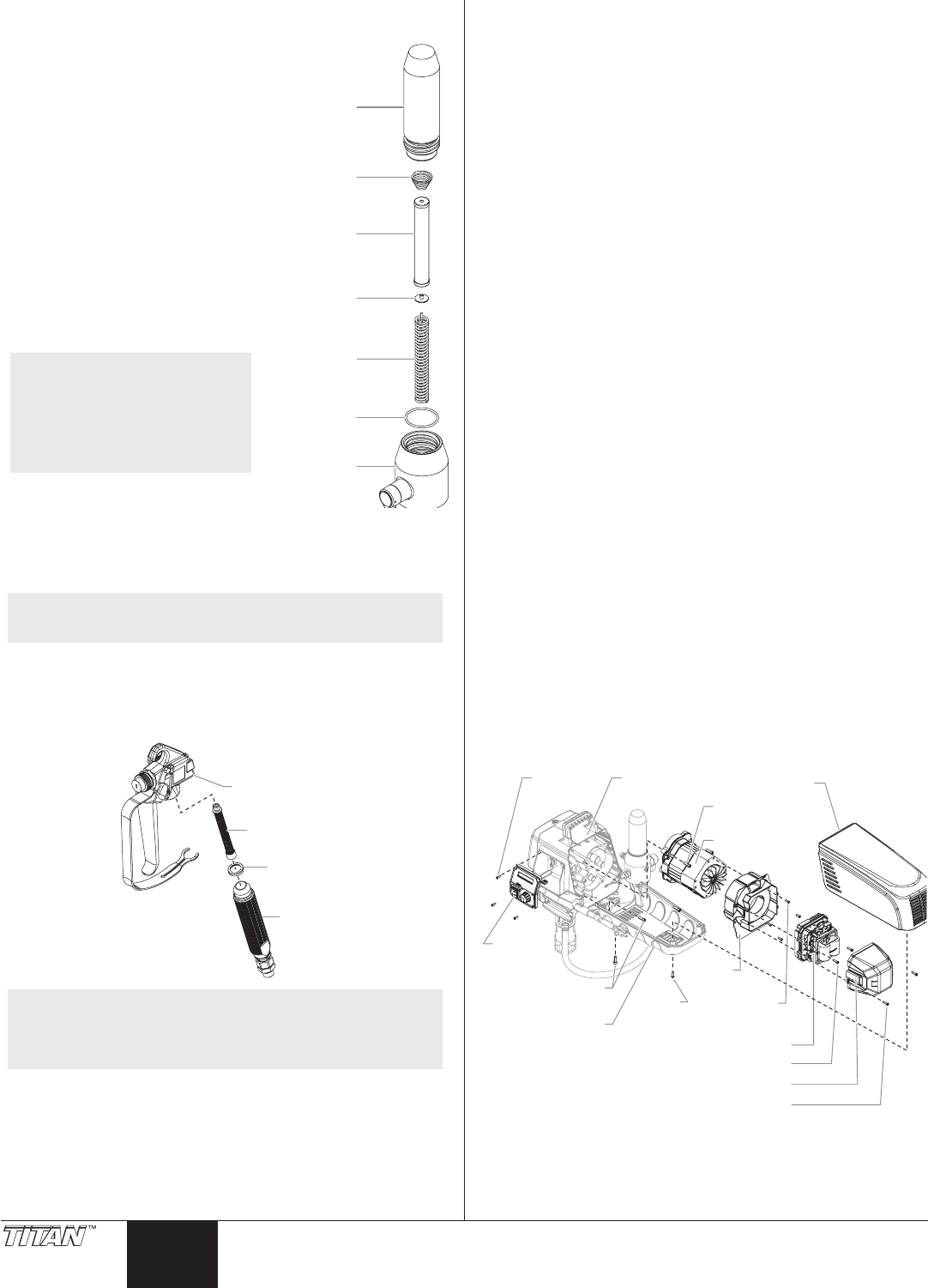 TITAN™