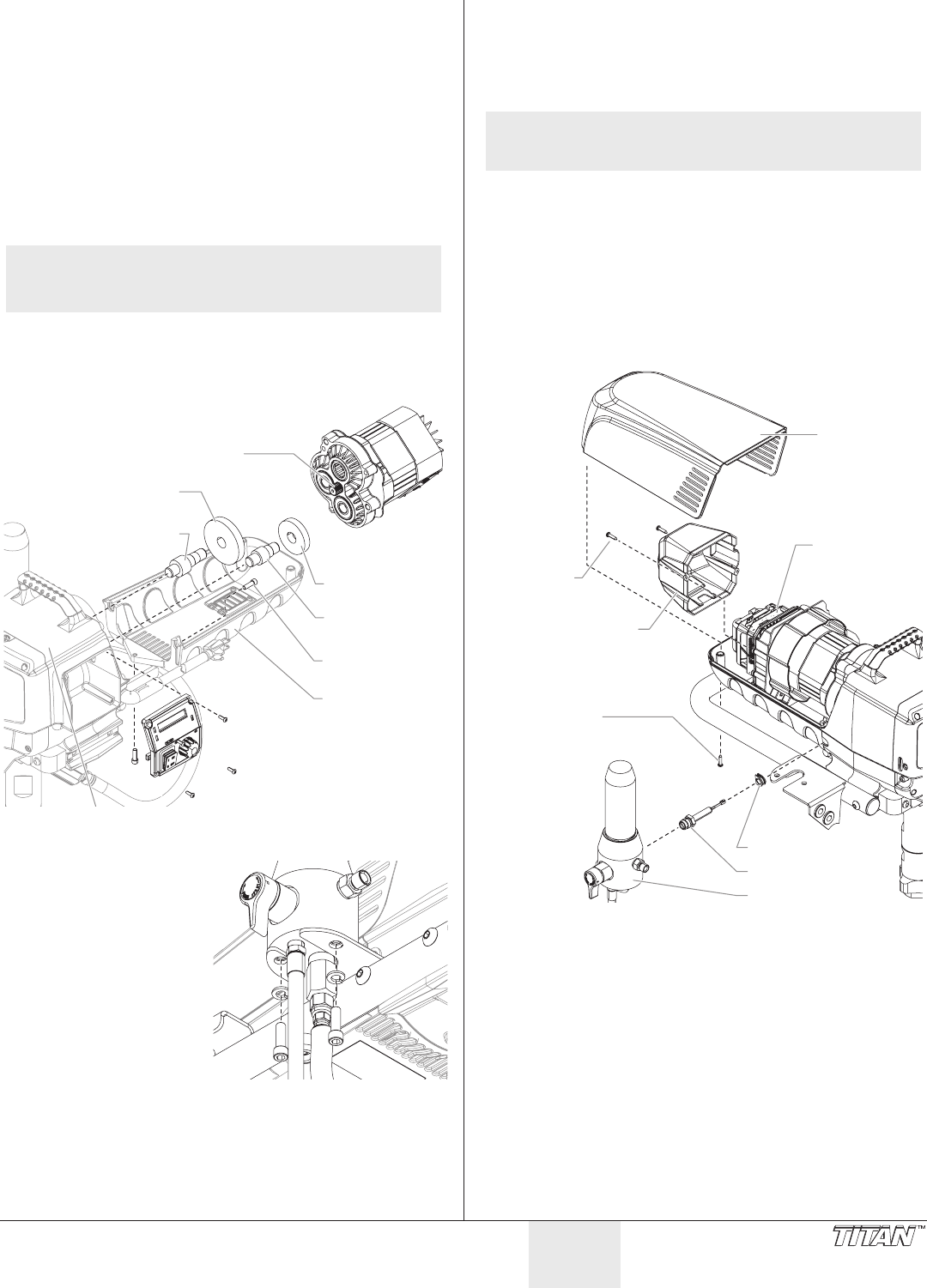 TITAN™