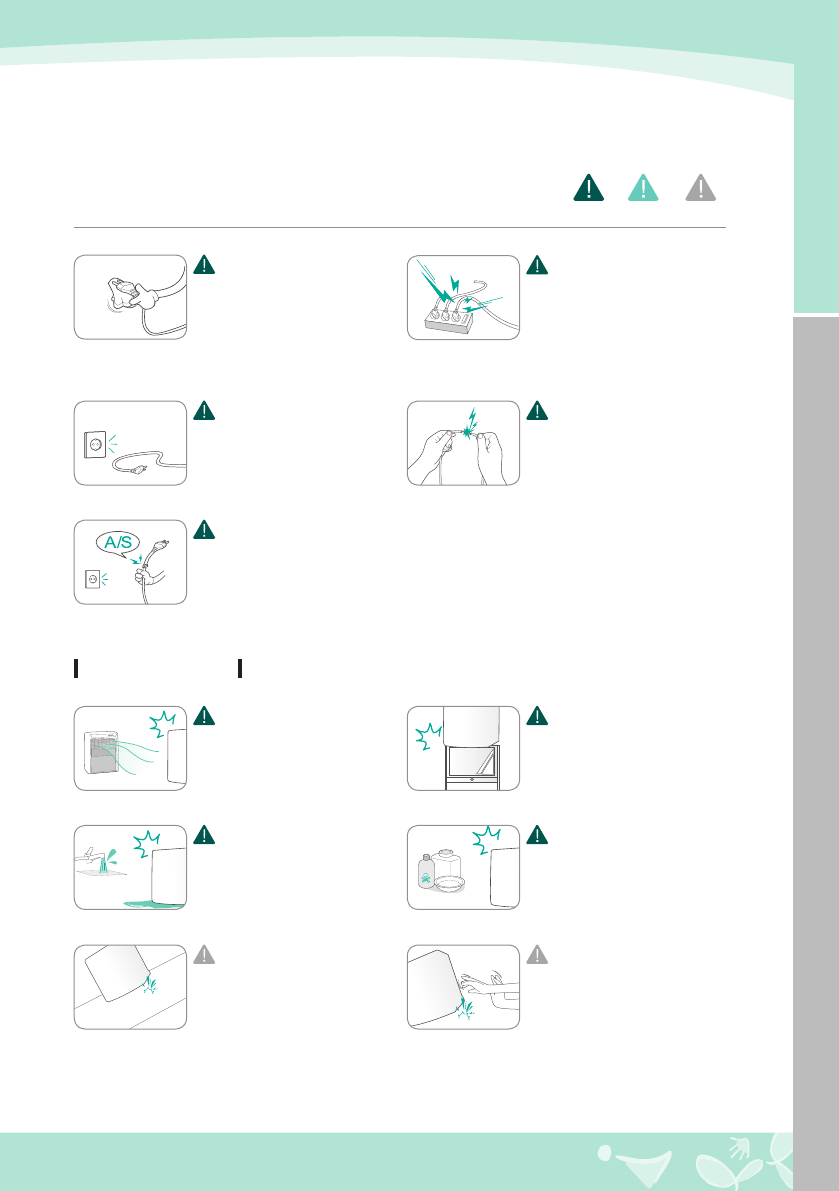 A/S