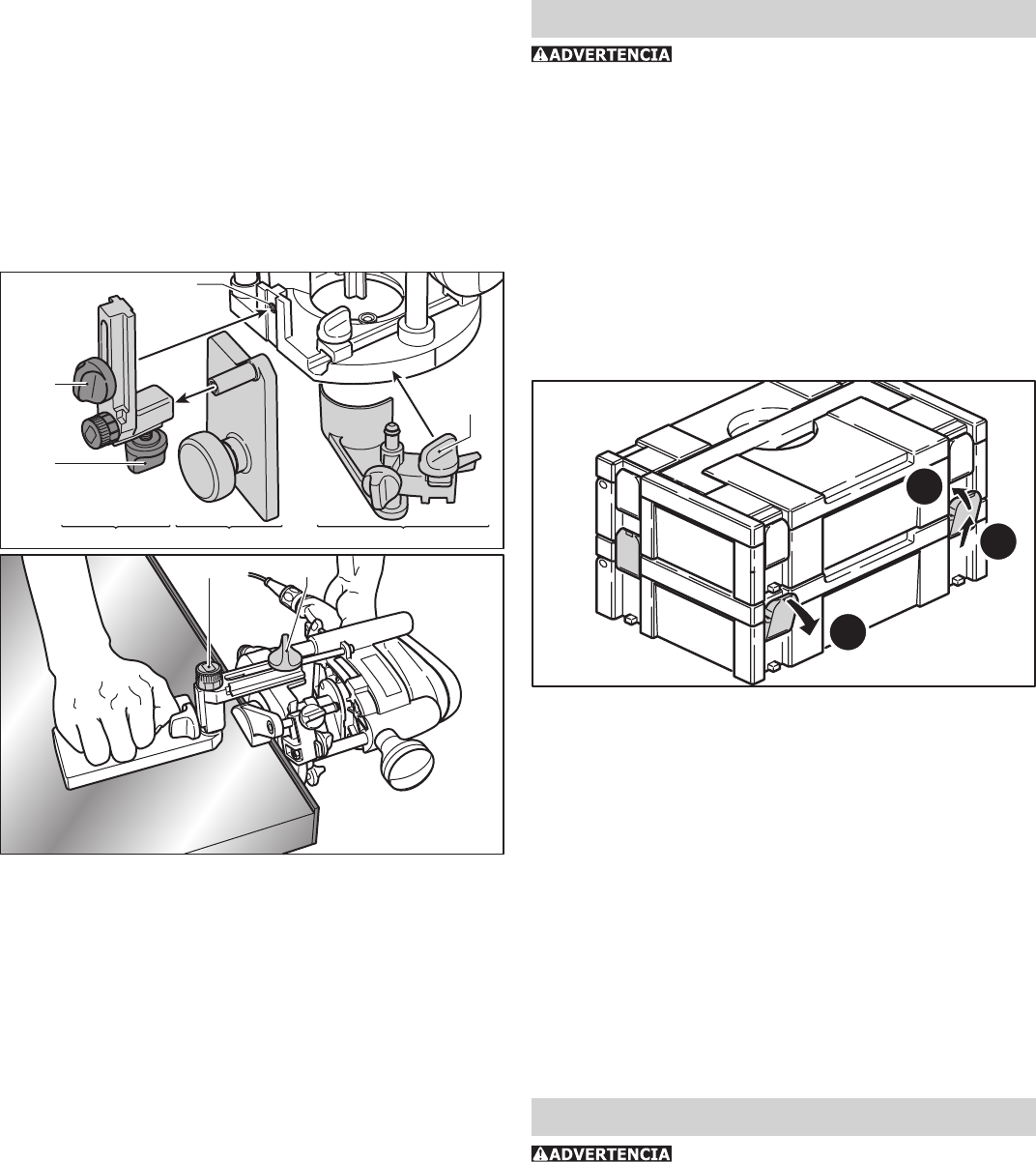 ADVERTENCIA

ADVERTENCIA