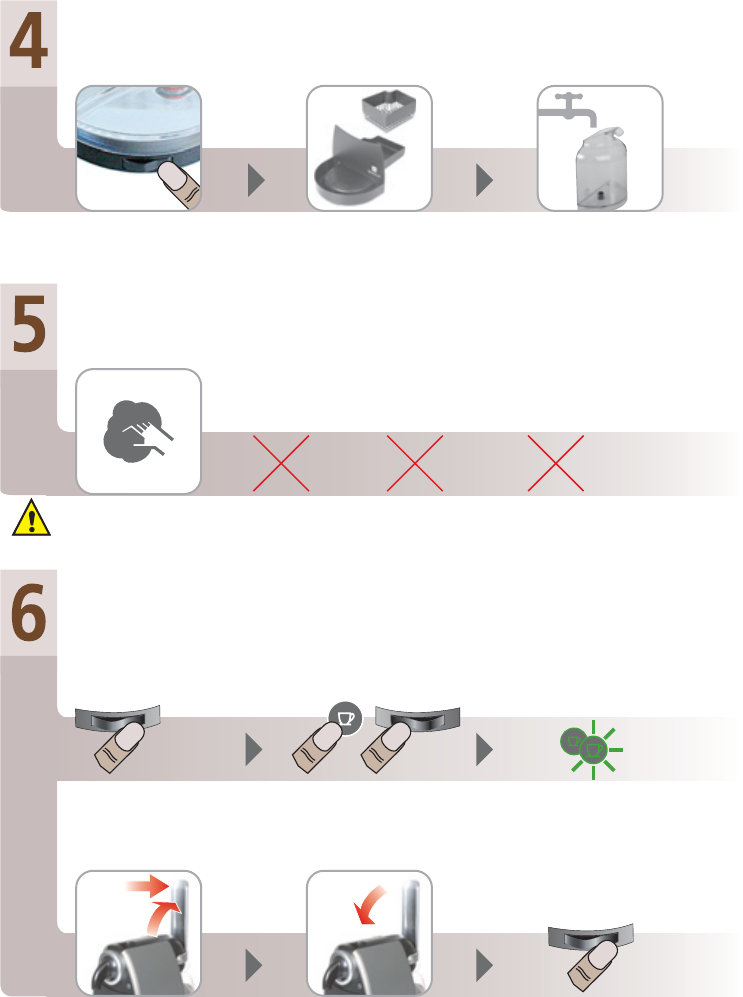 4

5

6