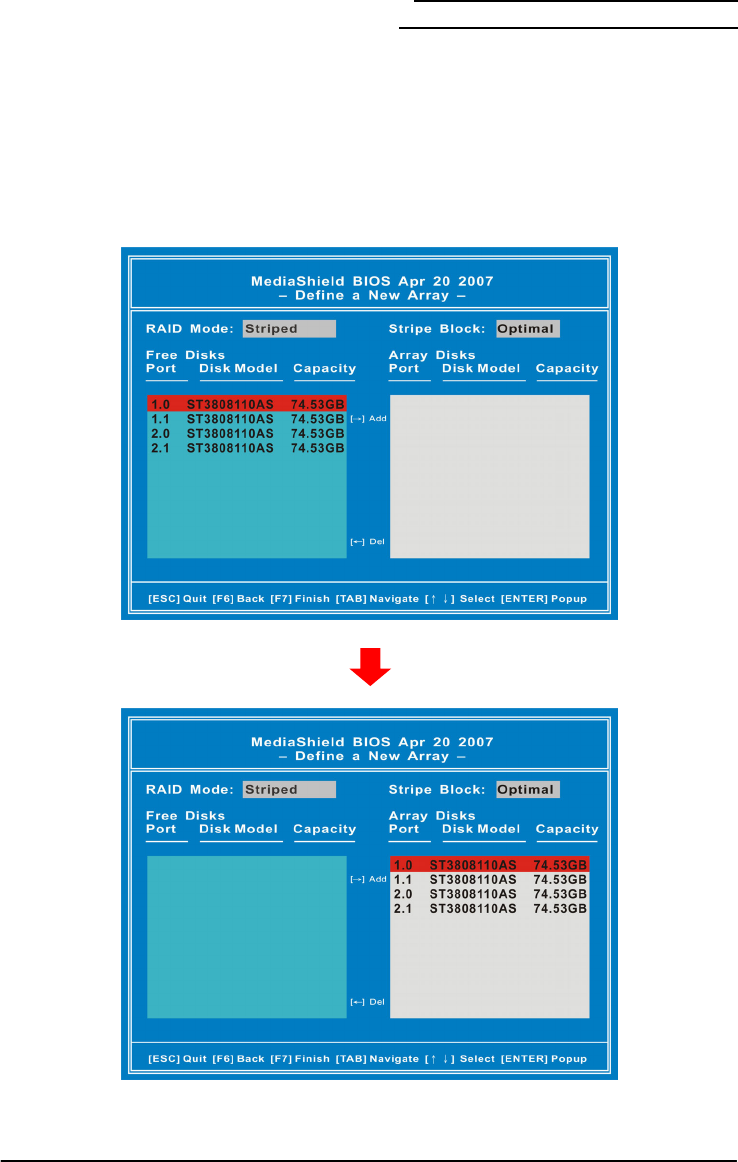 MediaShield BIOS Apr 20 2007
– Define a New Array –

RAID Mode: Striped

Stripe Block: Optimal

Free Disks

| Port | Disk Model | Capacity |
|---|---|---|
| 1.0 | ST3808110AS | 74.53GB |
| 1.1 | ST3808110AS | 74.53GB |
| 2.0 | ST3808110AS | 74.53GB |
| 2.1 | ST3808110AS | 74.53GB |

[→] Add

[←] Del

Array Disks

| Port | Disk Model | Capacity |
|---|---|---|

[ESC] Quit [F6] Back [F7] Finish [TAB] Navigate [↑ ↓] Select [ENTER] Popup

MediaShield BIOS Apr 20 2007
– Define a New Array –

RAID Mode: Striped

Stripe Block: Optimal

Free Disks

| Port | Disk Model | Capacity |
|---|---|---|

[→] Add

[←] Del

Array Disks

| Port | Disk Model | Capacity |
|---|---|---|
| 1.0 | ST3808110AS | 74.53GB |
| 1.1 | ST3808110AS | 74.53GB |
| 2.0 | ST3808110AS | 74.53GB |
| 2.1 | ST3808110AS | 74.53GB |

[ESC] Quit [F6] Back [F7] Finish [TAB] Navigate [↑ ↓] Select [ENTER] Popup