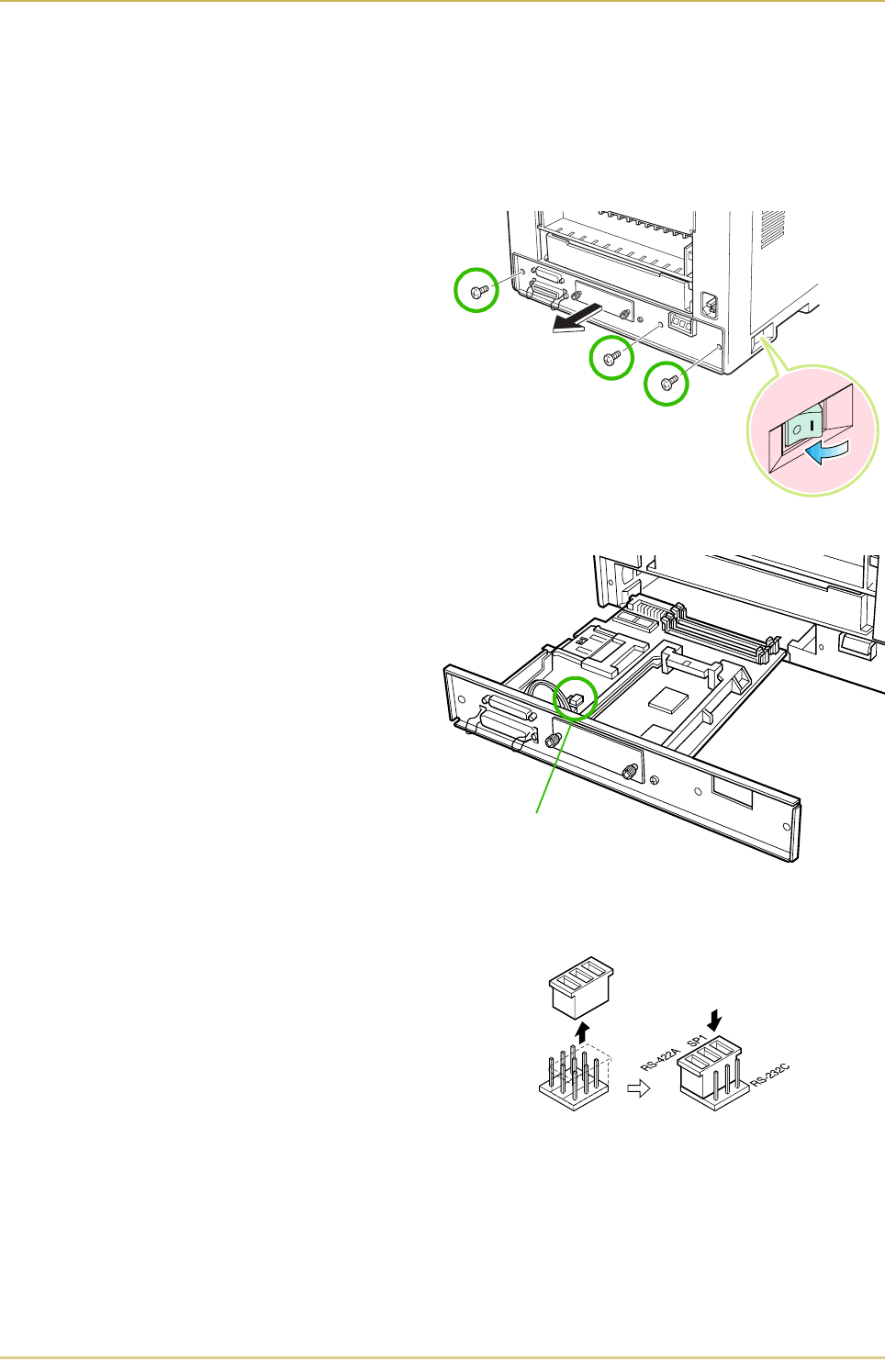 O I

RS-422A SP1

RS-232C