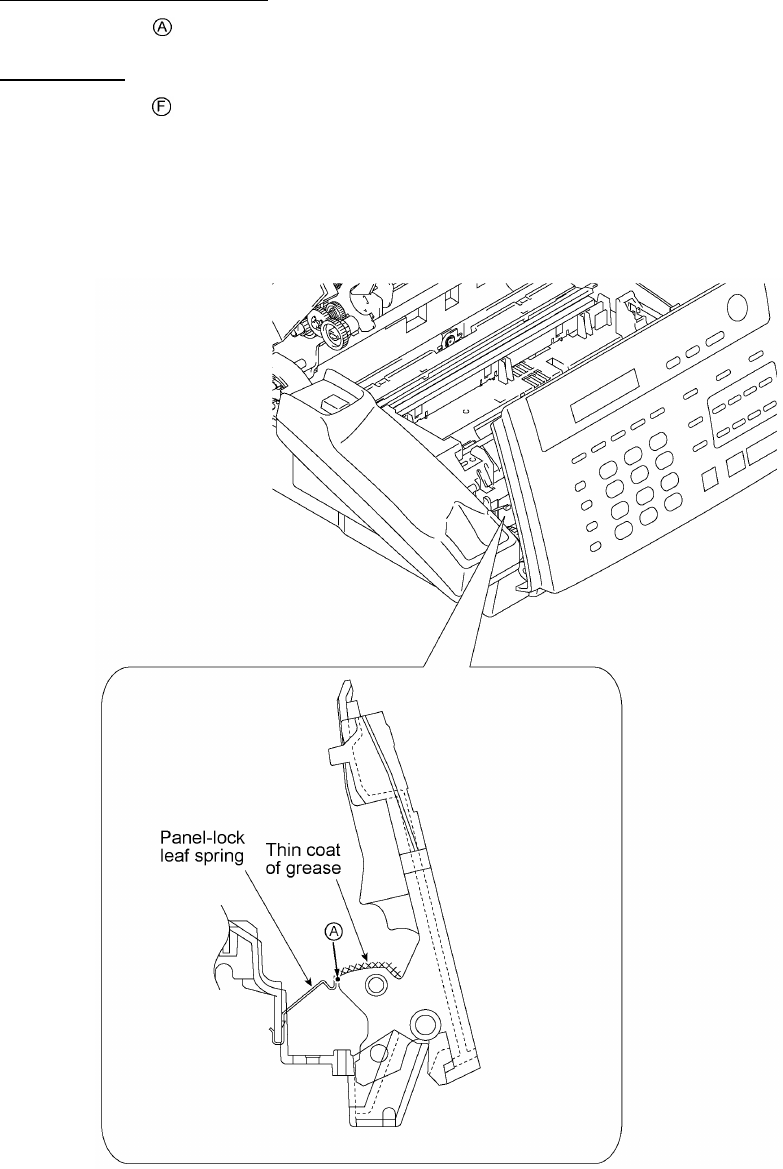 Ⓐ

Ⓕ

Panel-lock leaf spring

Thin coat of grease

Ⓐ