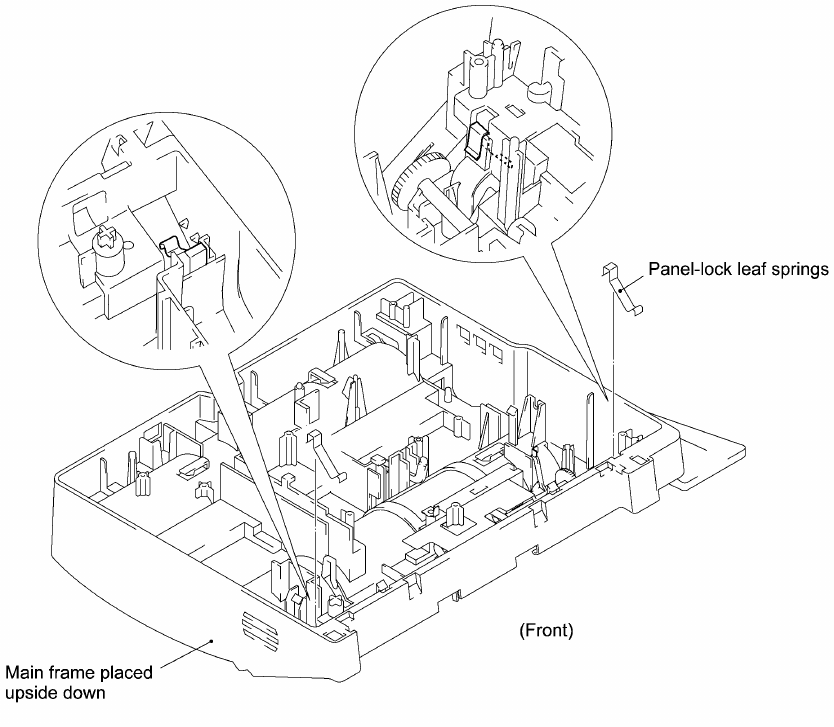 Panel-lock leaf springs

(Front)

Main frame placed upside down