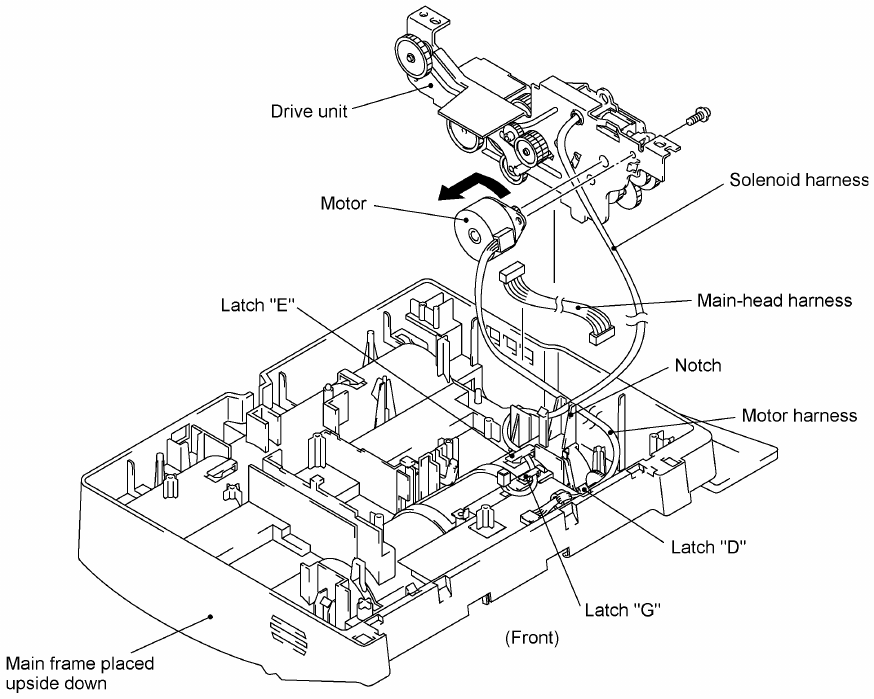 Drive unit

Solenoid harness

Motor

Latch "E"

Main-head harness

Notch

Motor harness

Latch "D"

Latch "G"

(Front)

Main frame placed upside down