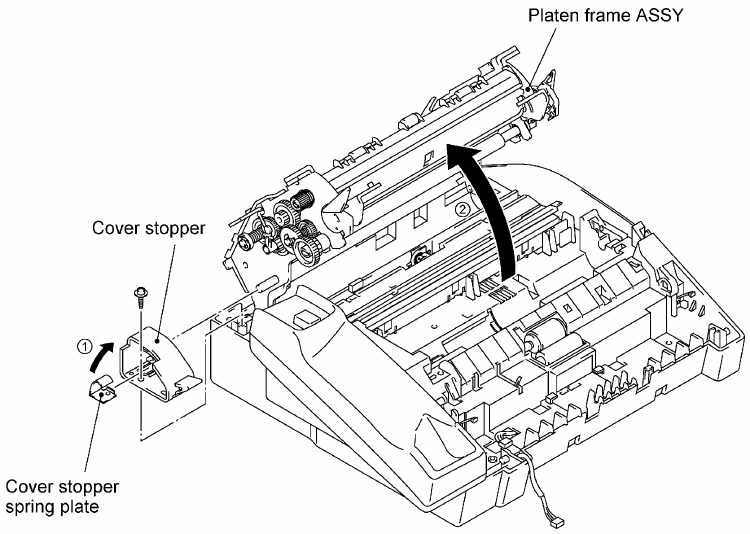 Platen frame ASSY

Cover stopper

②

①

Cover stopper spring plate