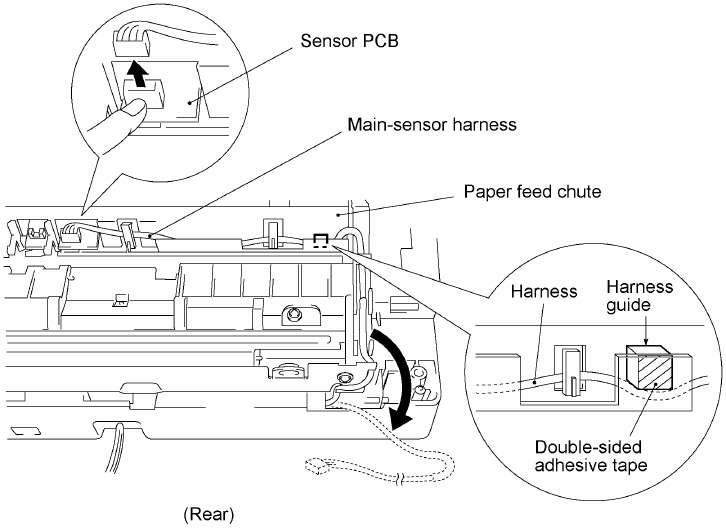 Sensor PCB

Main-sensor harness

Paper feed chute

Harness

Harness guide

Double-sided adhesive tape

(Rear)