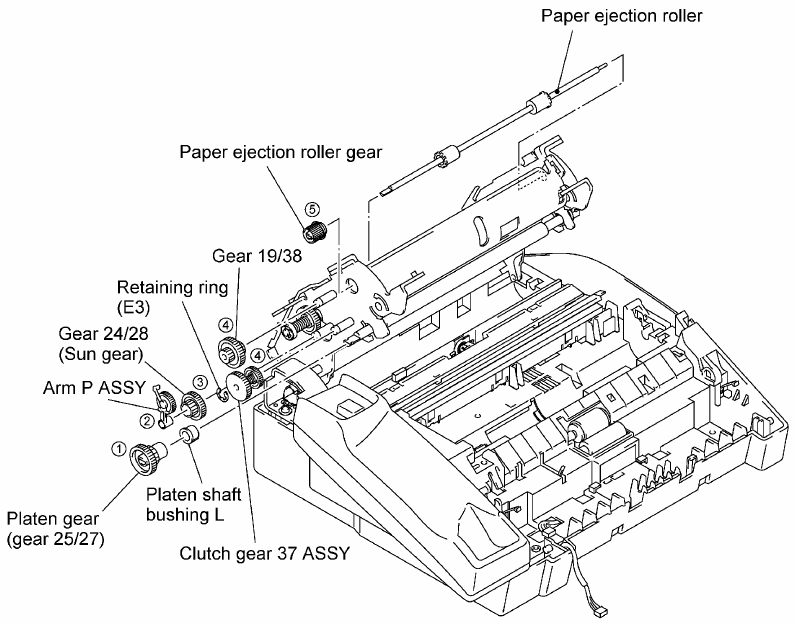 Paper ejection roller

Paper ejection roller gear

⑤

Gear 19/38

Retaining ring (E3)

④

④

Gear 24/28 (Sun gear)

③

Arm P ASSY

②

①

Platen shaft bushing L

Platen gear (gear 25/27)

Clutch gear 37 ASSY