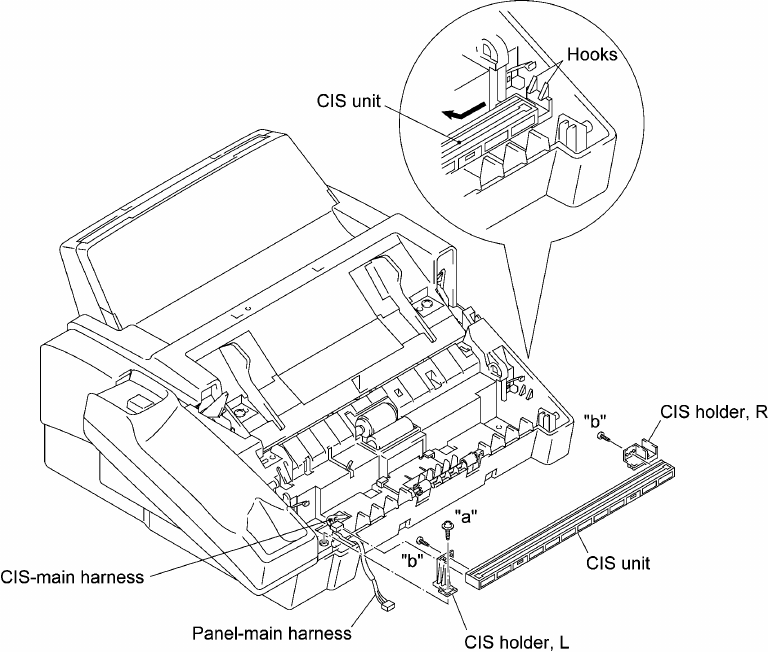 Hooks
CIS unit
"b"
CIS holder, R
"a"
"b"
CIS unit
CIS-main harness
Panel-main harness
CIS holder, L