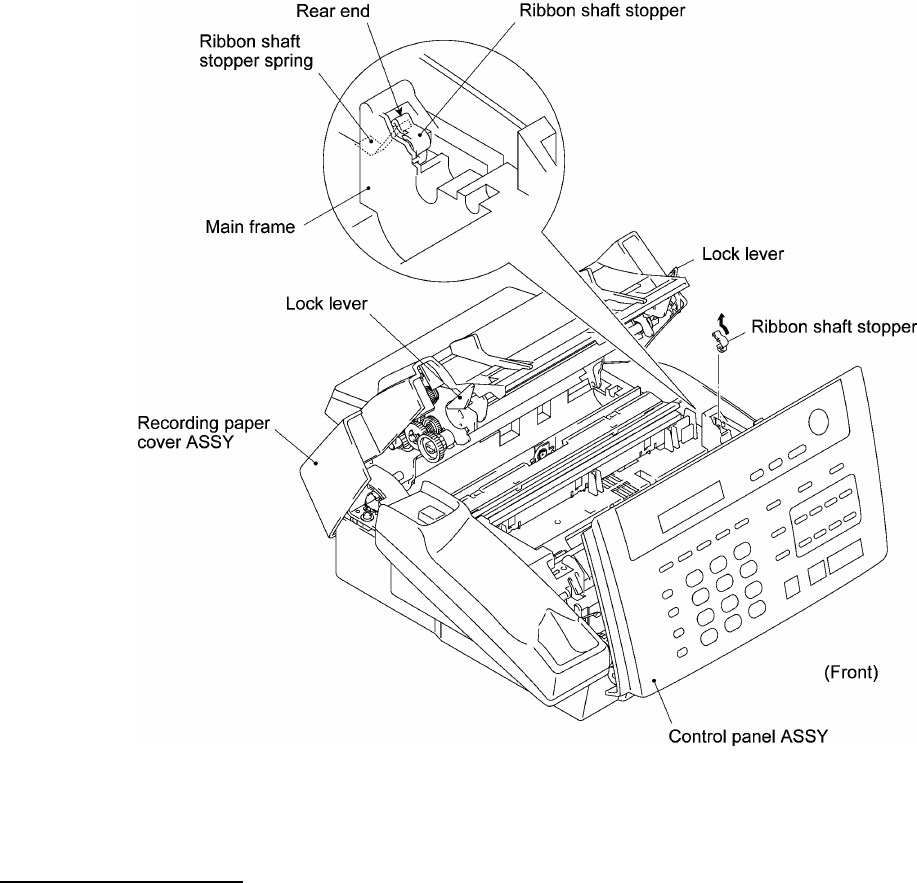 Rear end
Ribbon shaft stopper
Ribbon shaft stopper spring
Main frame
Lock lever
Lock lever
Ribbon shaft stopper
Recording paper cover ASSY
(Front)
Control panel ASSY