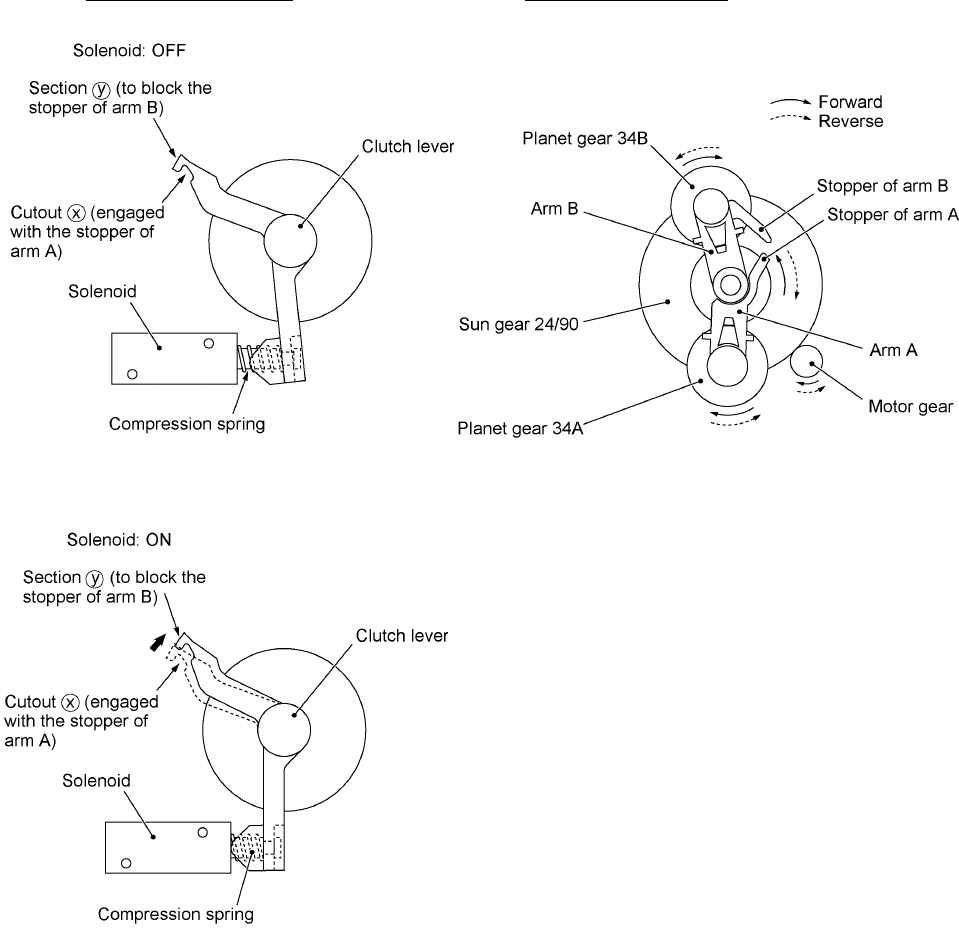 Solenoid: OFF

Section ⓨ (to block the stopper of arm B)

Clutch lever

Cutout ⓧ (engaged with the stopper of arm A)

Solenoid

Compression spring

Forward
Reverse

Planet gear 34B

Stopper of arm B

Arm B

Stopper of arm A

Sun gear 24/90

Arm A

Motor gear

Planet gear 34A

Solenoid: ON

Section ⓨ (to block the stopper of arm B)

Clutch lever

Cutout ⓧ (engaged with the stopper of arm A)

Solenoid

Compression spring