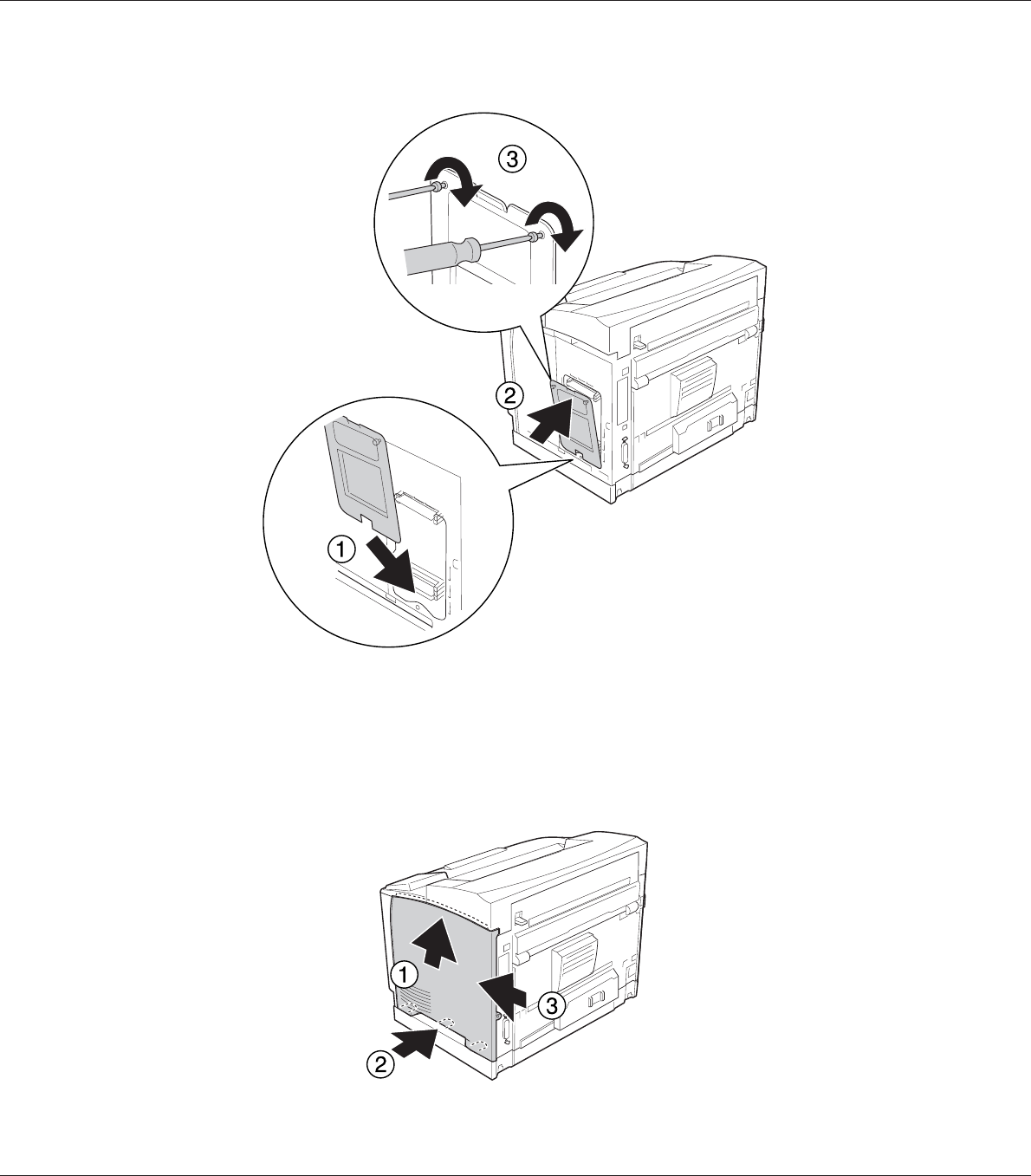 ③
②
①
①
③
②