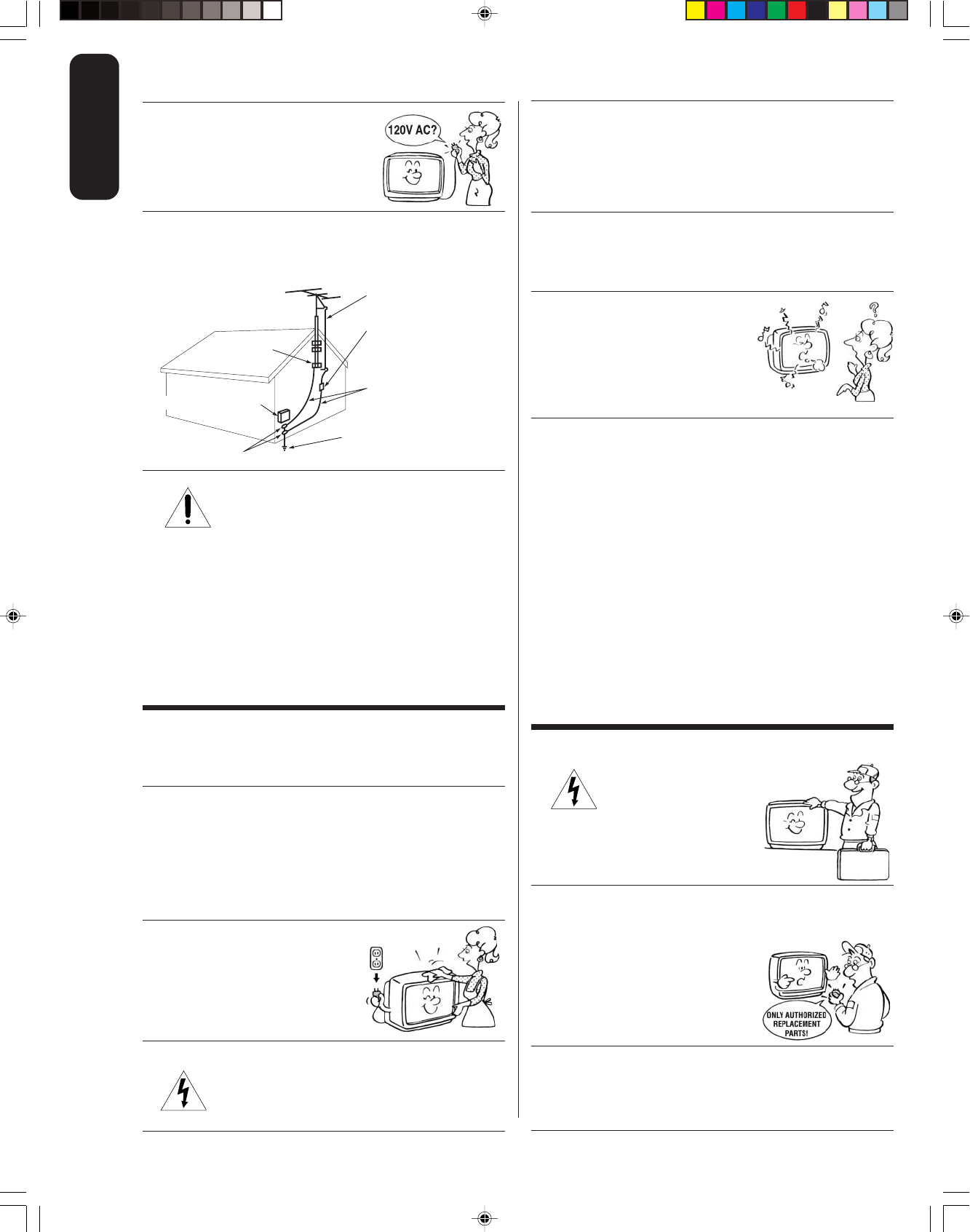 120V AC?

ONLY AUTHORIZED REPLACEMENT PARTS!