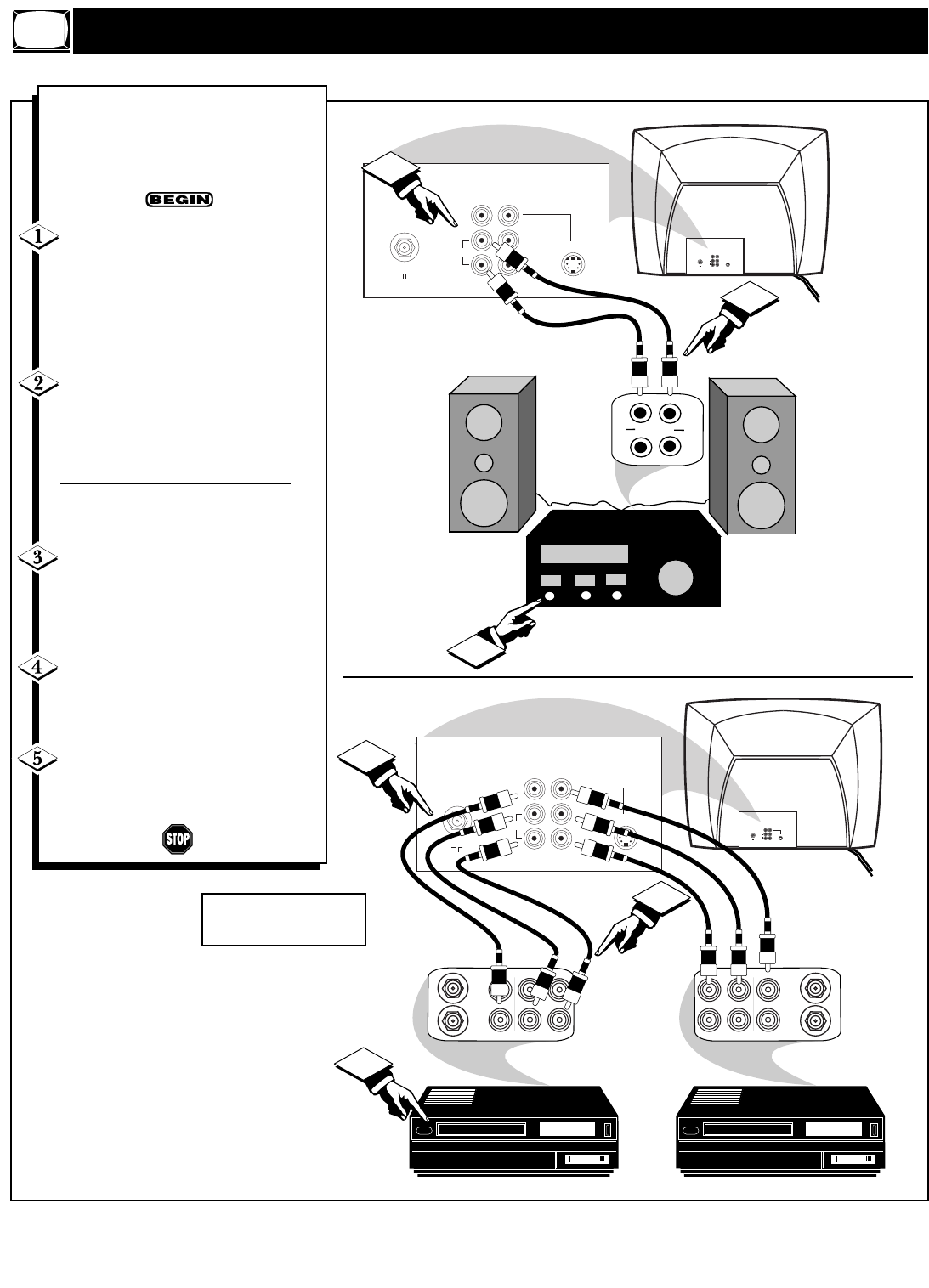 BEGIN

1

2

3

4

5

STOP