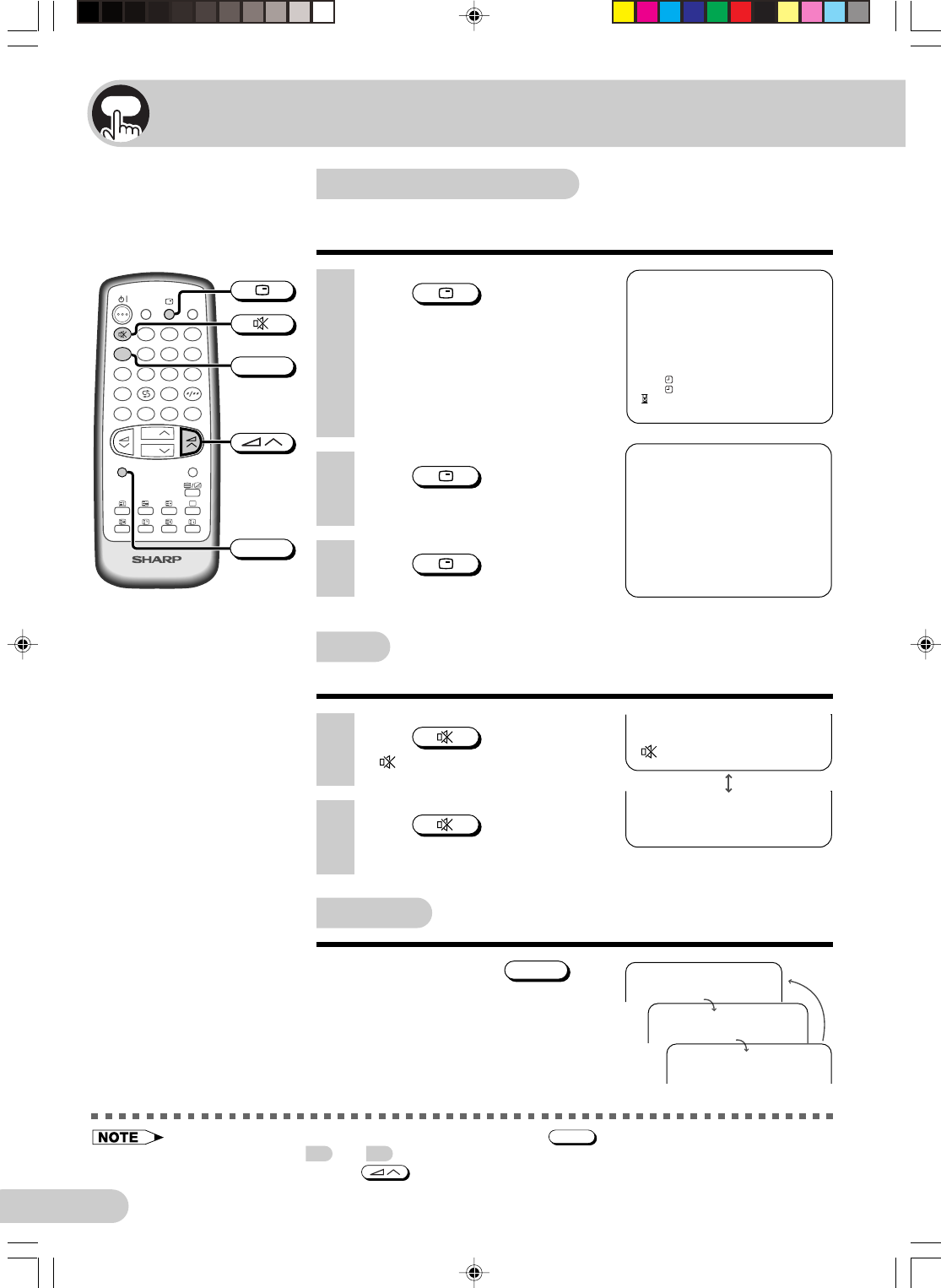 SHARP

NOTE