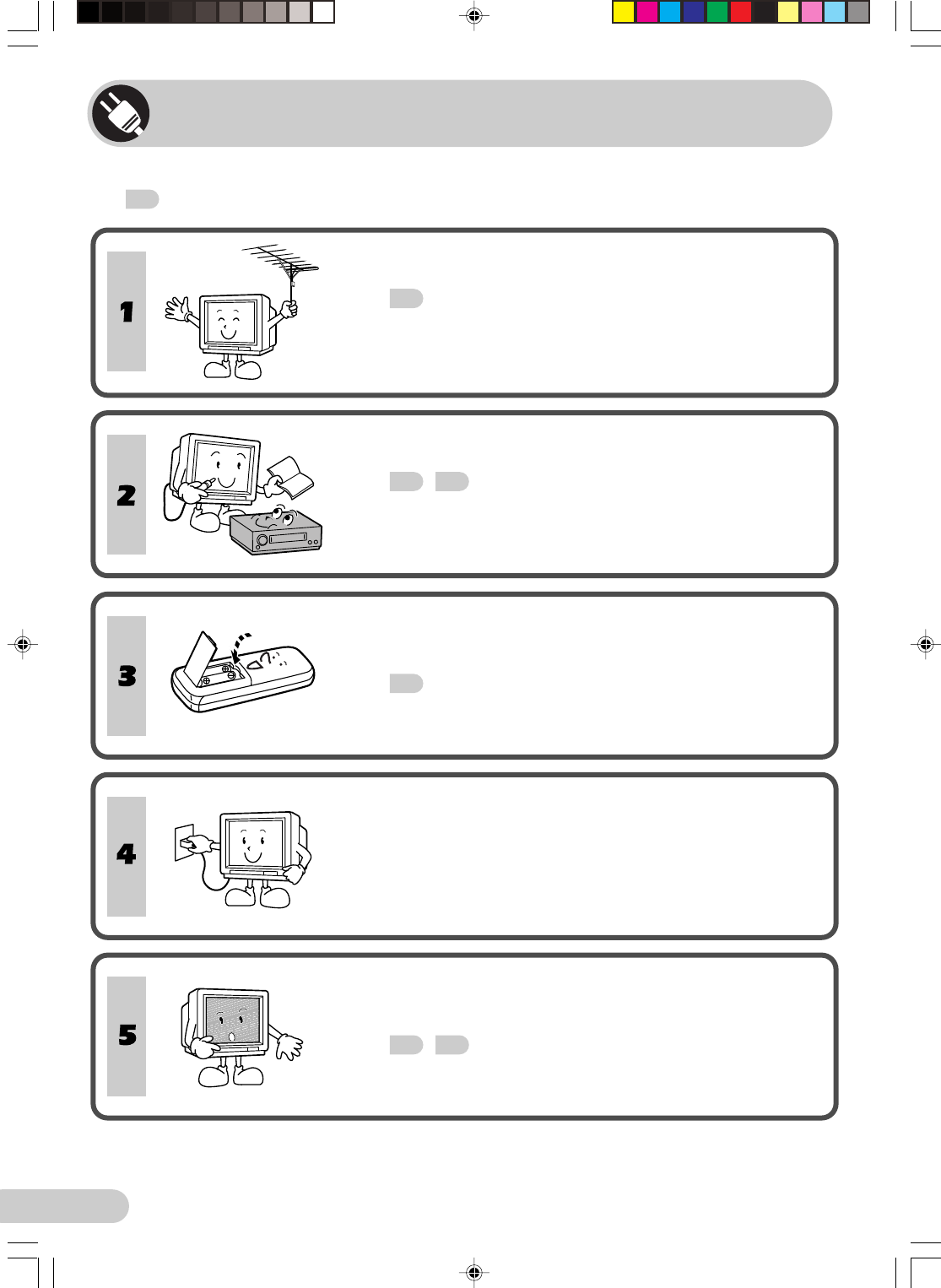 1

2

3

4

5