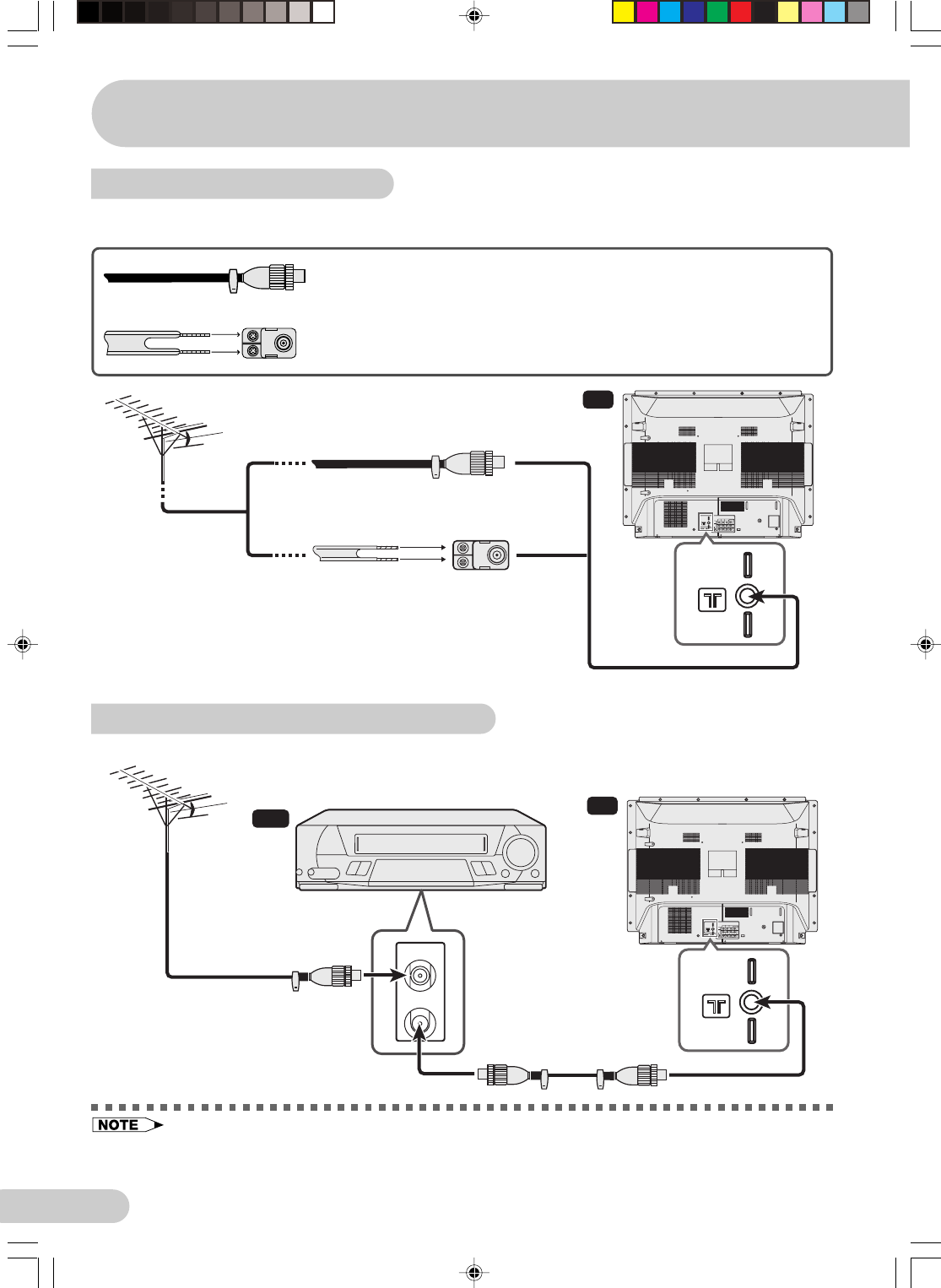 NOTE