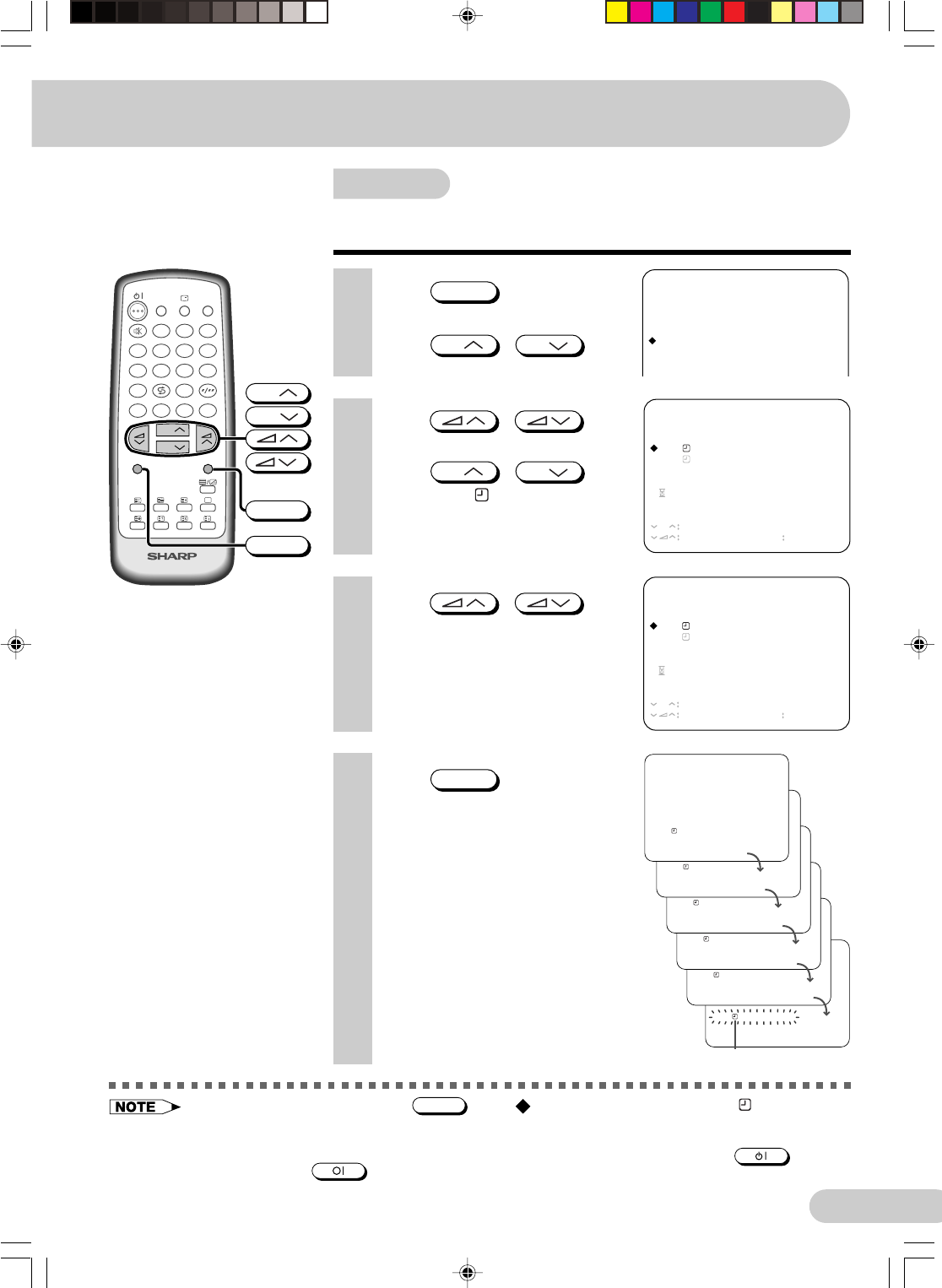 SHARP

NOTE