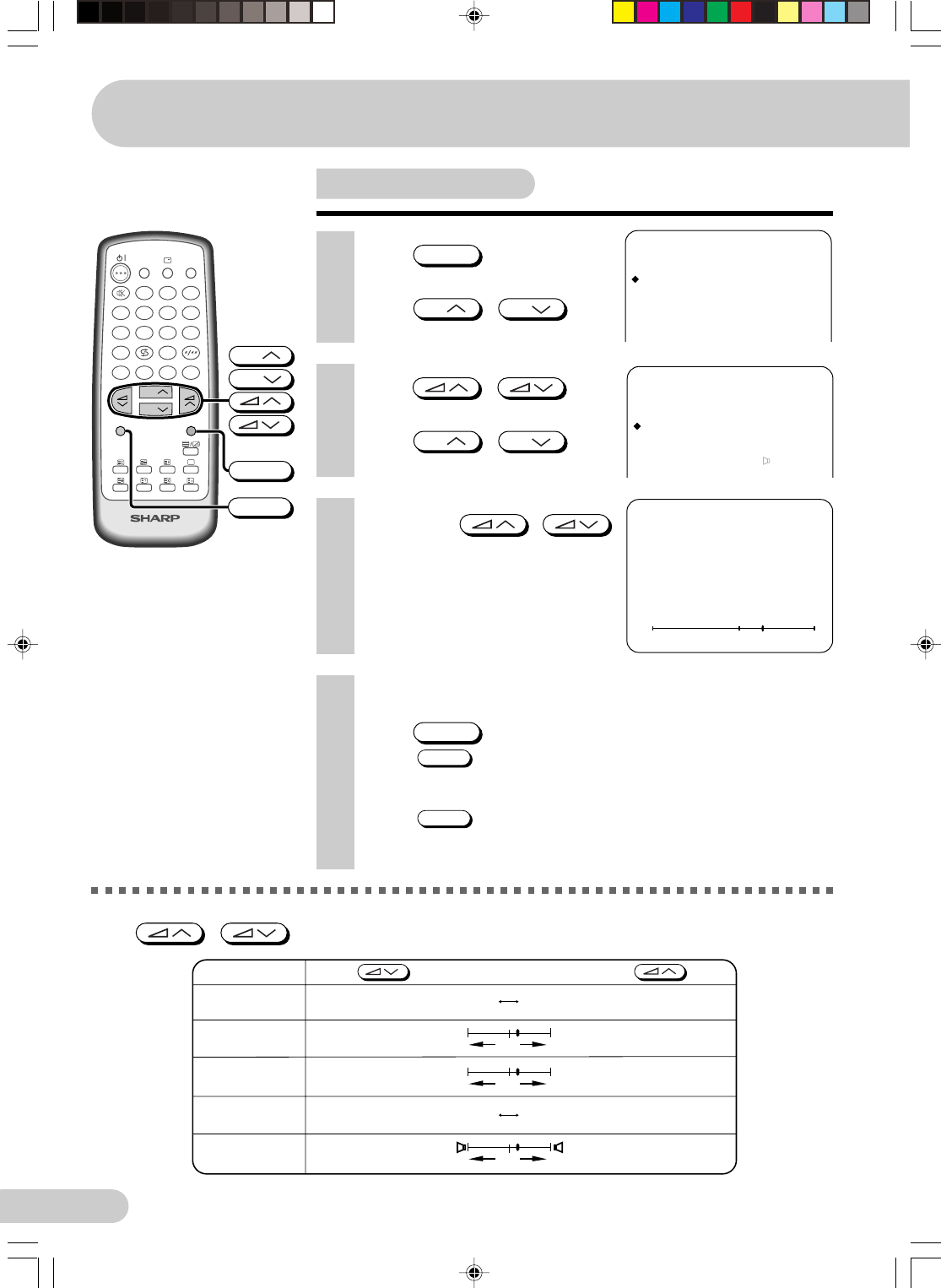 SHARP