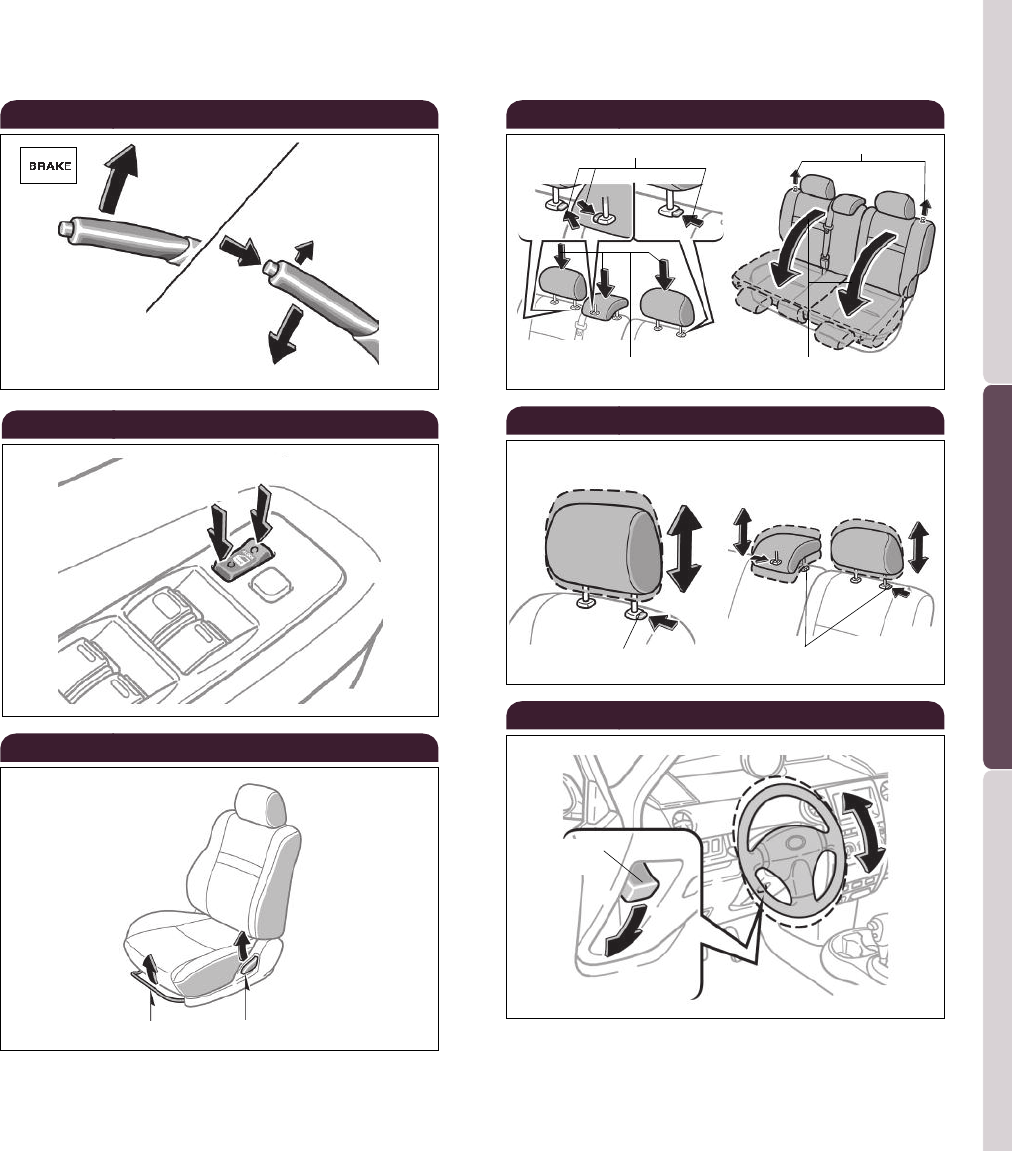 BRAKE