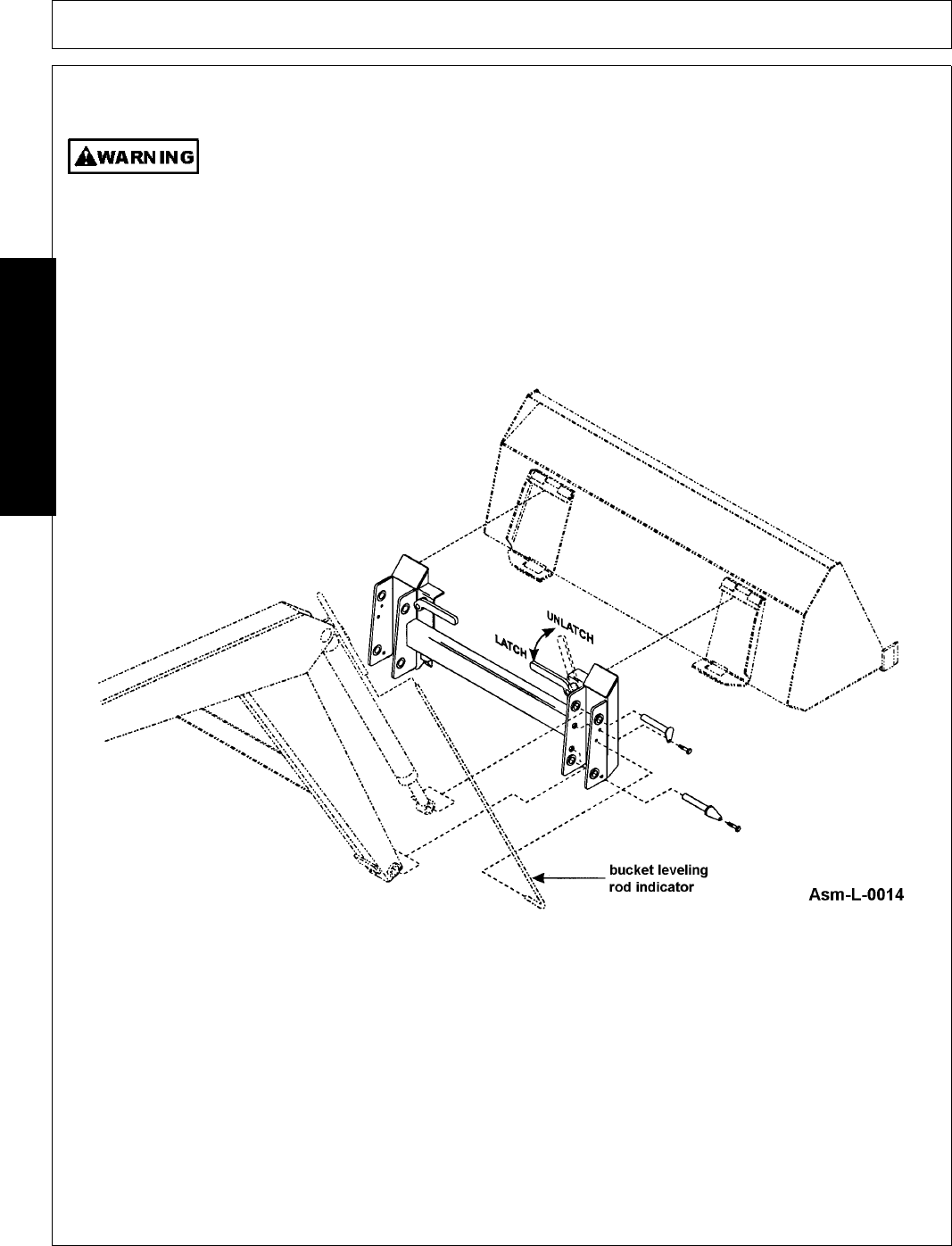 WARNING

UNLATCH

LATCH

bucket leveling rod indicator

Asm-L-0014