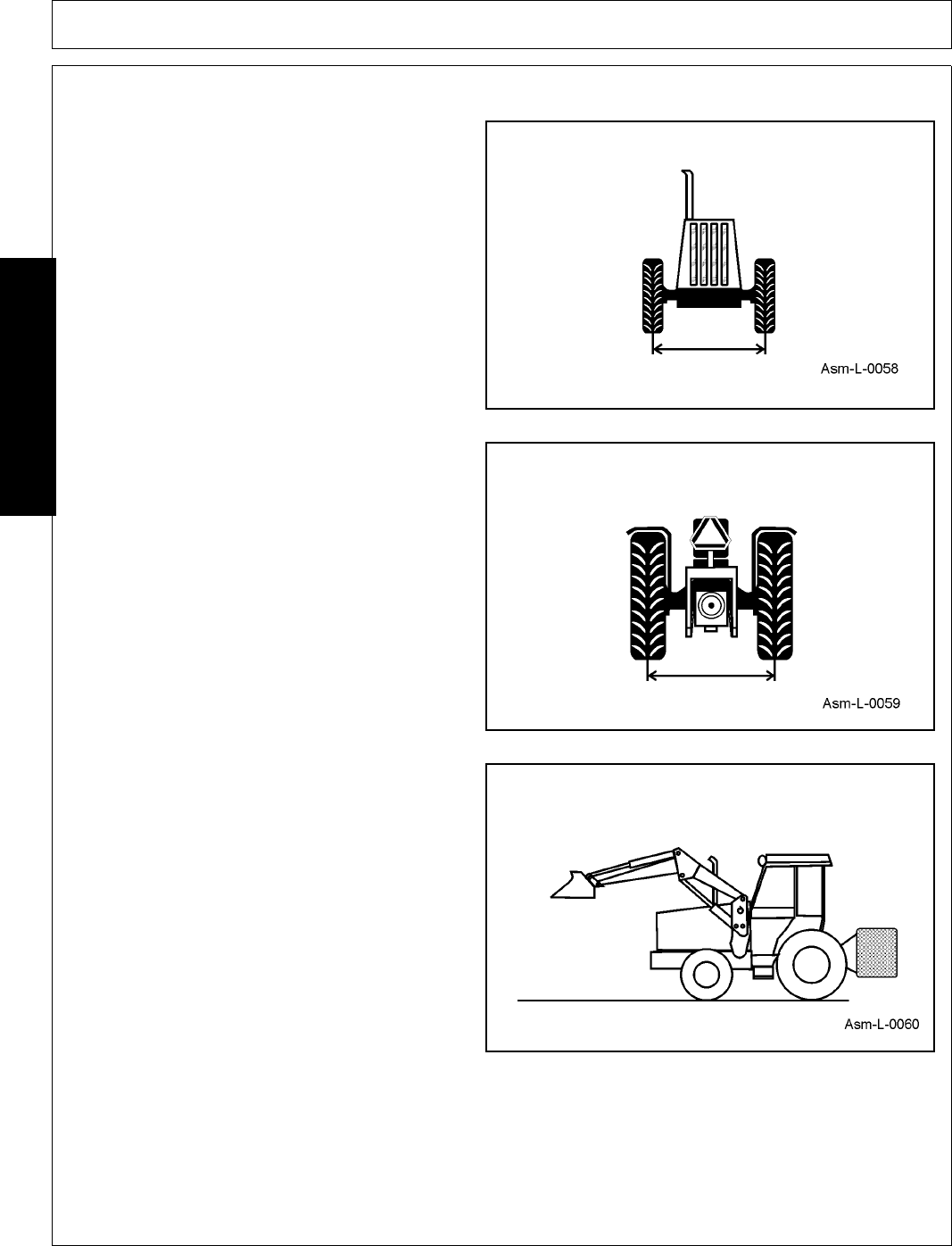 Asm-L-0058

Asm-L-0059

Asm-L-0060