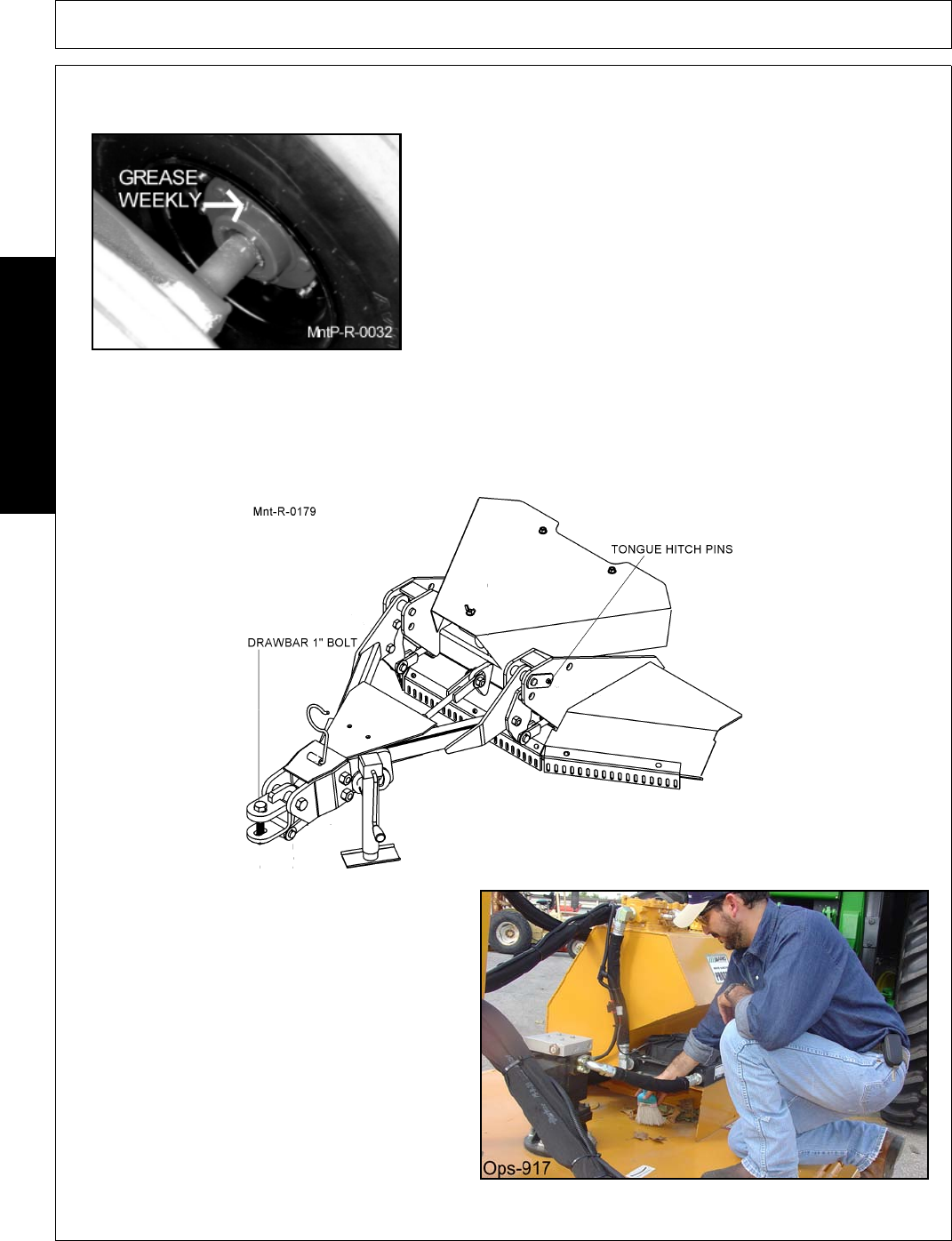 GREASE WEEKLY

MntP-R-0032

Mnt-R-0179

TONGUE HITCH PINS

DRAWBAR 1" BOLT

Ops-917