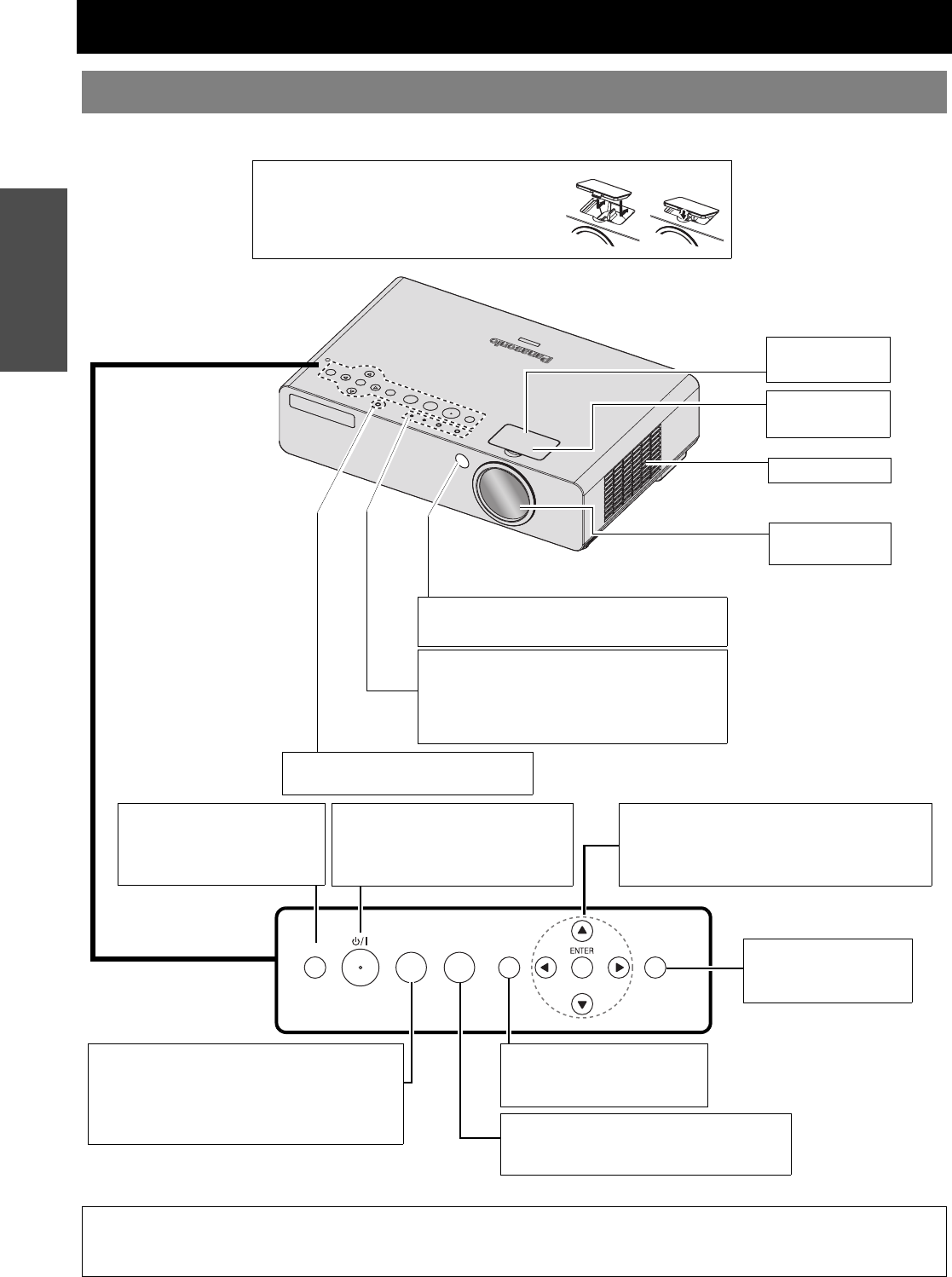 Panasonic

ENTER