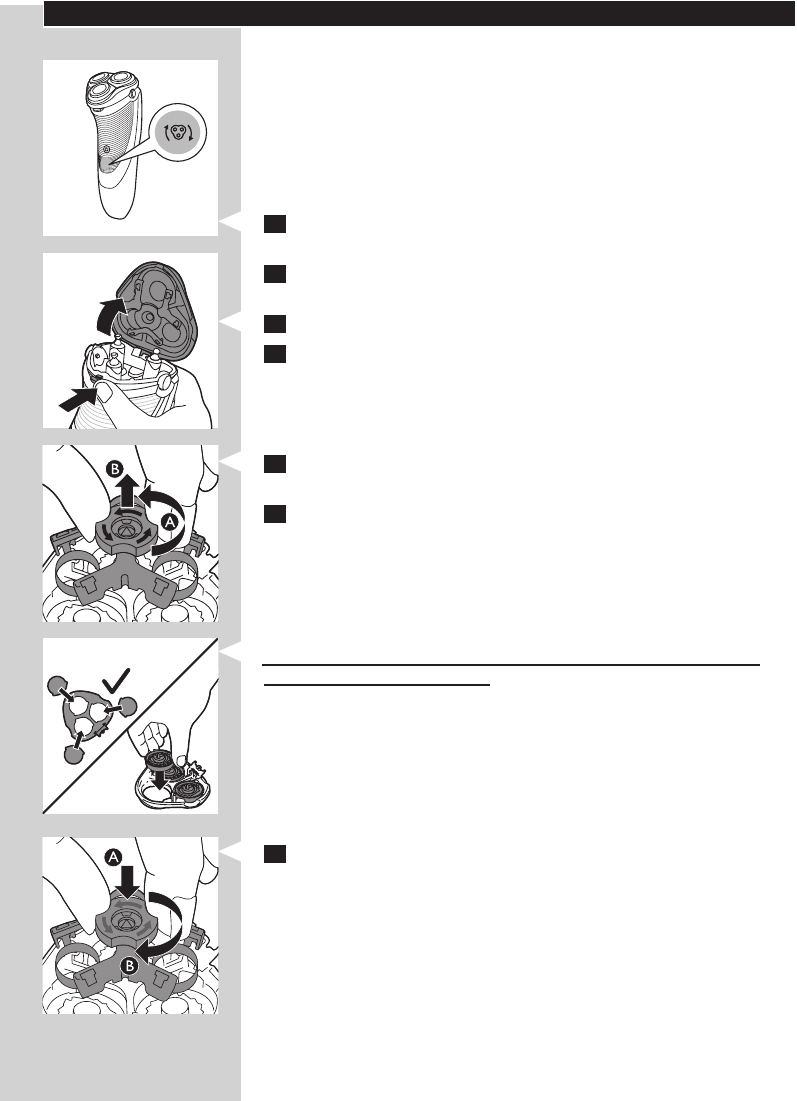 B

A

A

B