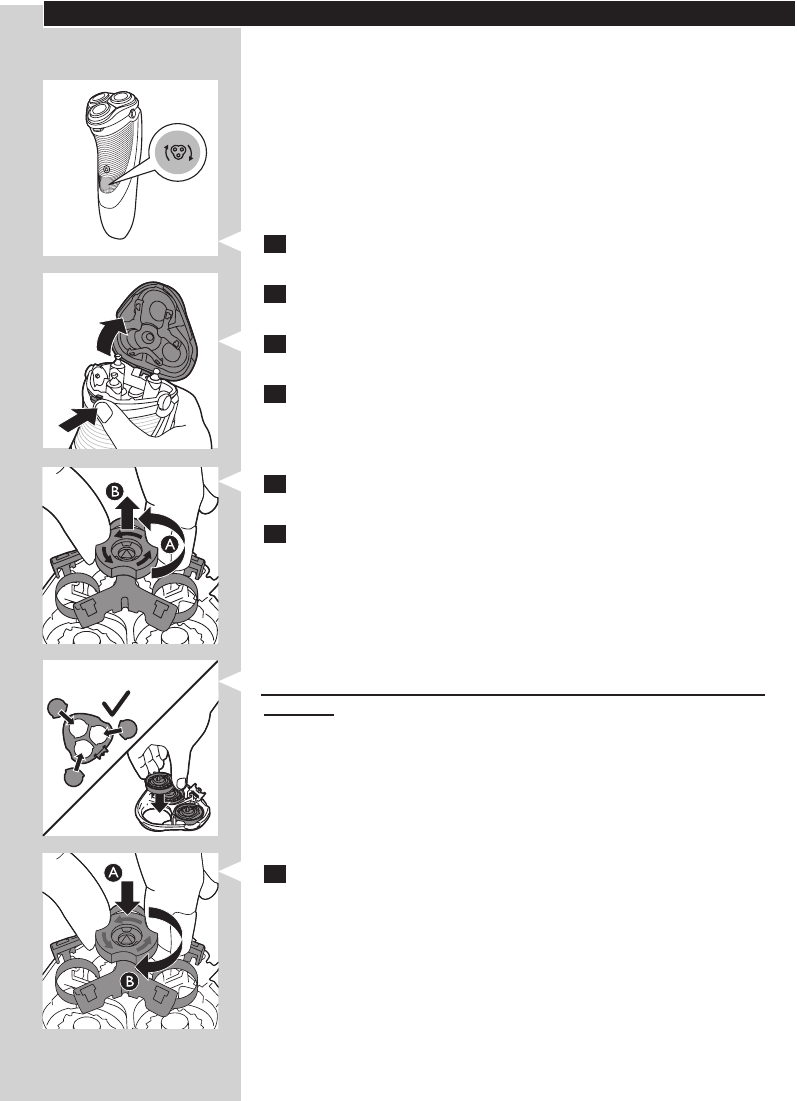 B

A

A

B