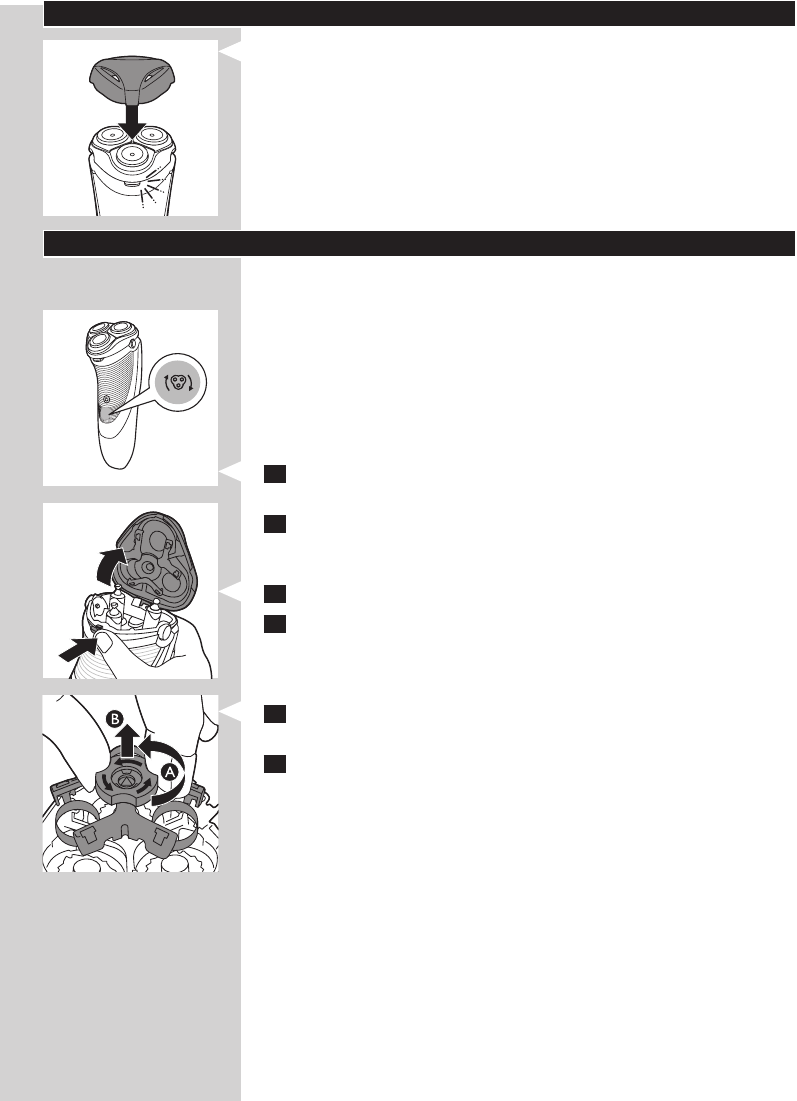 B

A