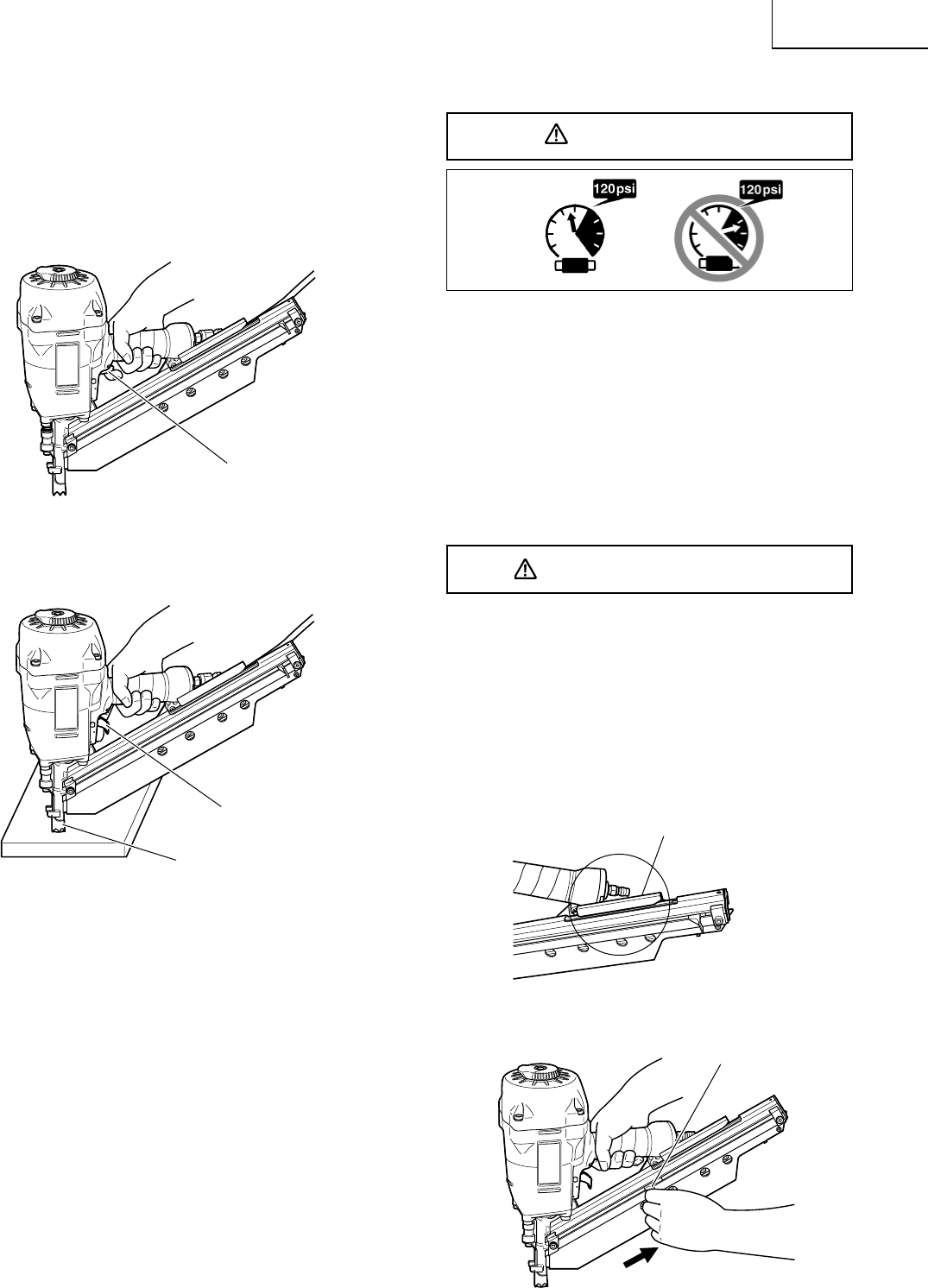 120psi

120psi