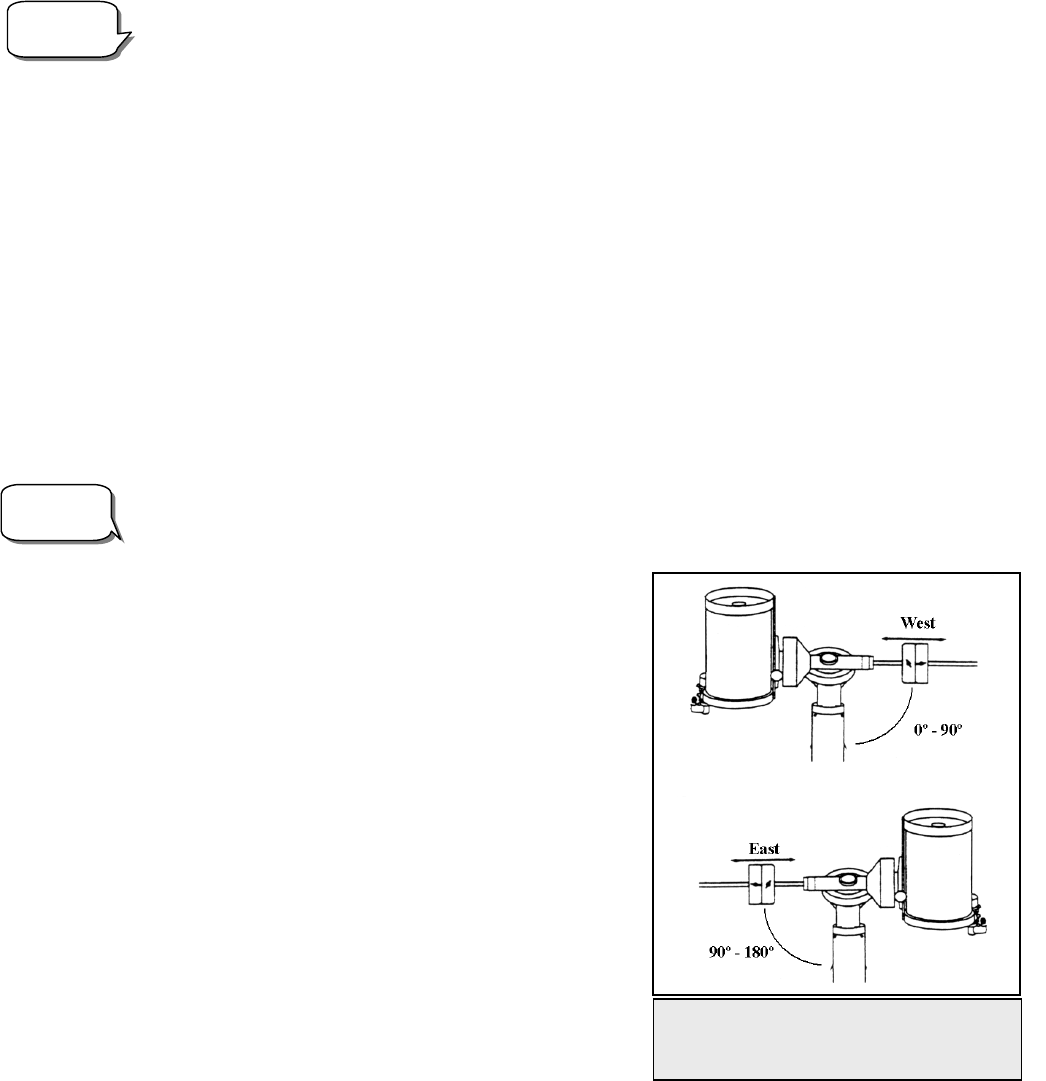 West

0° - 90°

East

90° - 180°