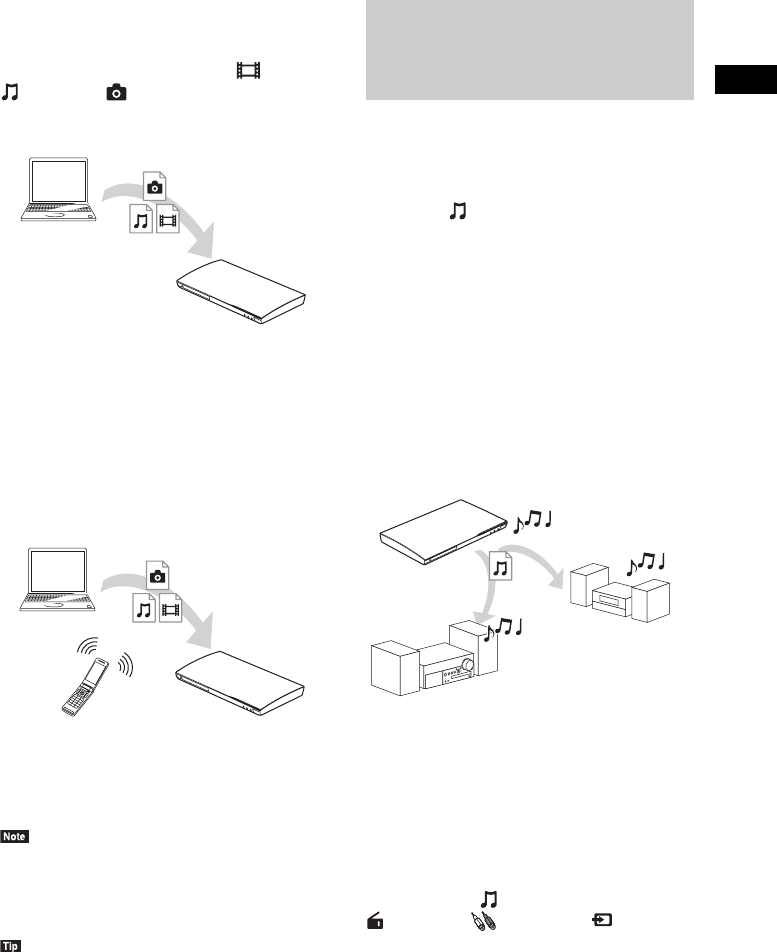 Note

Tip