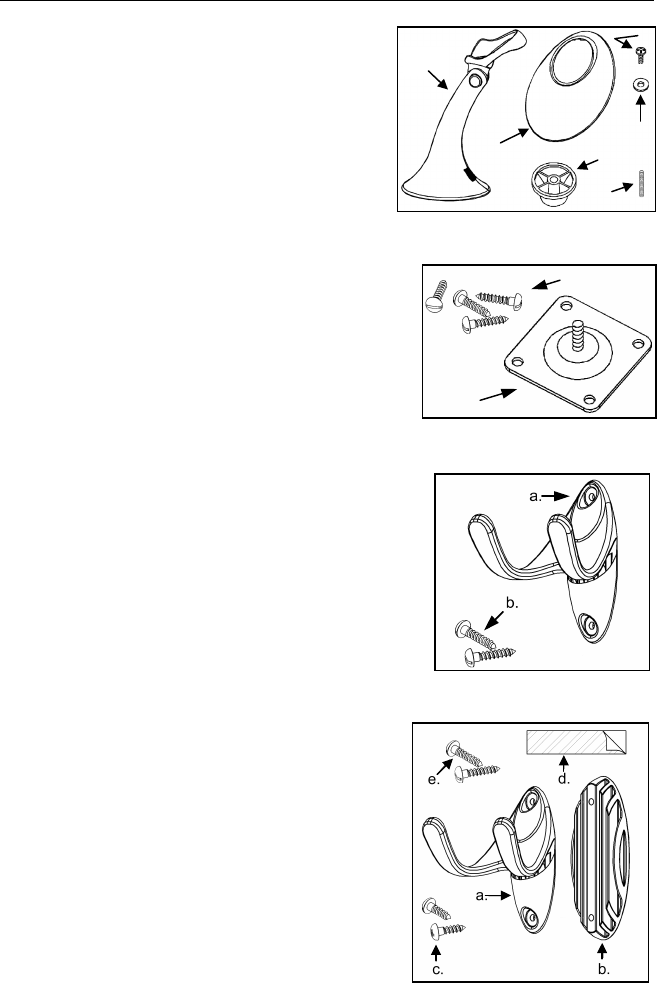 a.
b.

e.
d.
a.
c.
b.