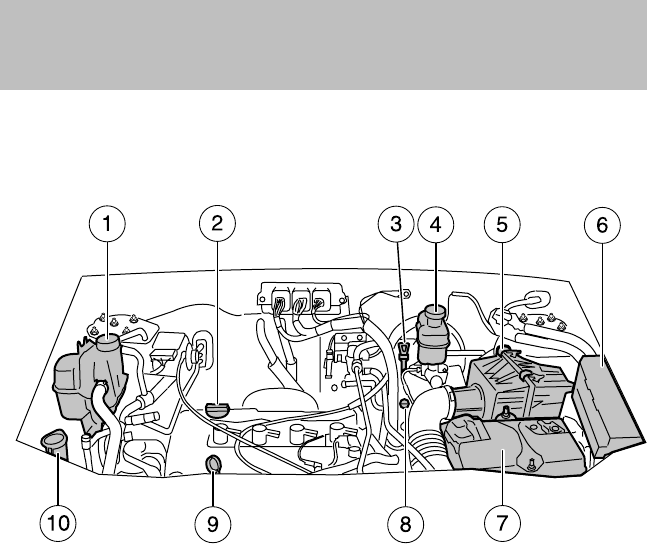 1
2
3
4
5
6
10
9
8
7