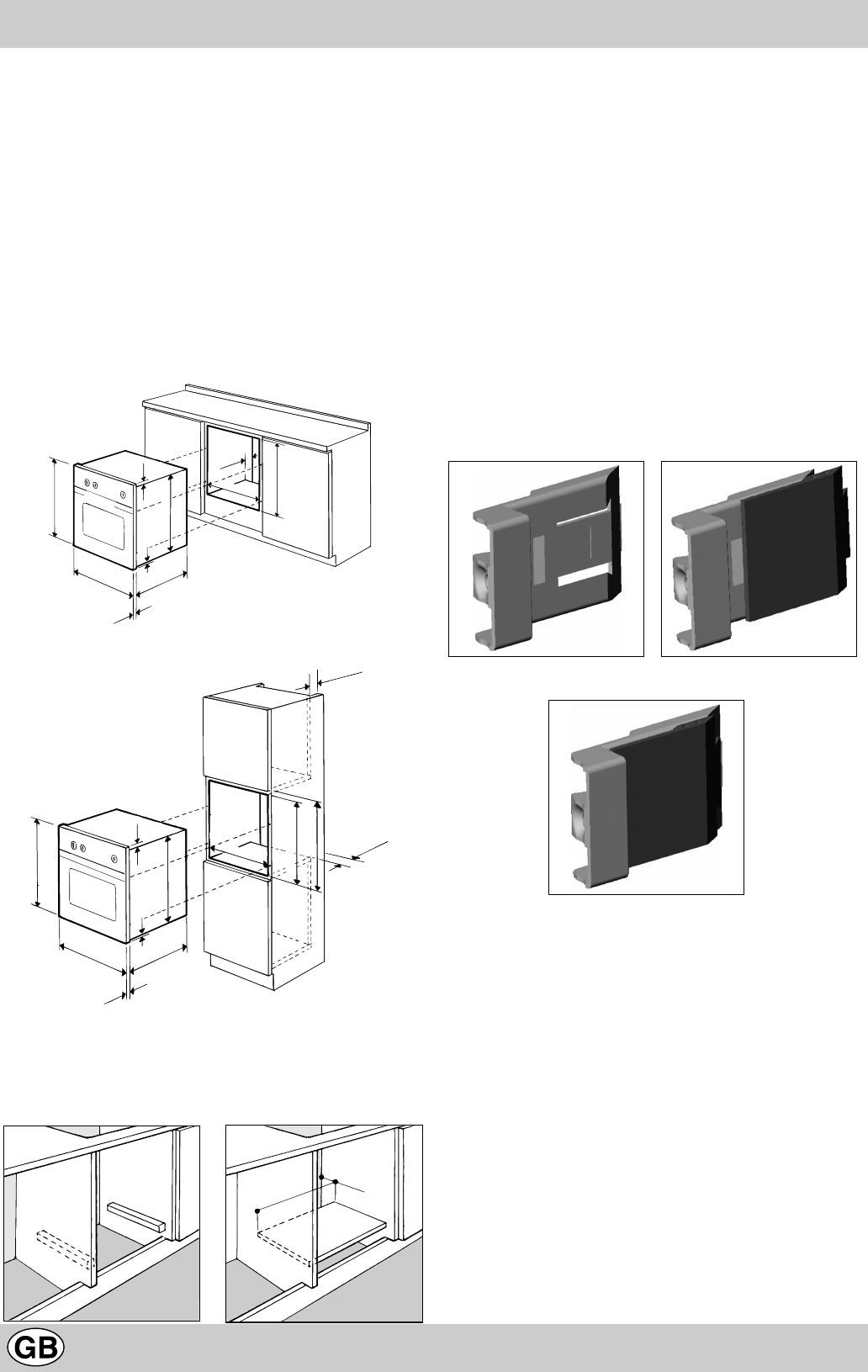 GB