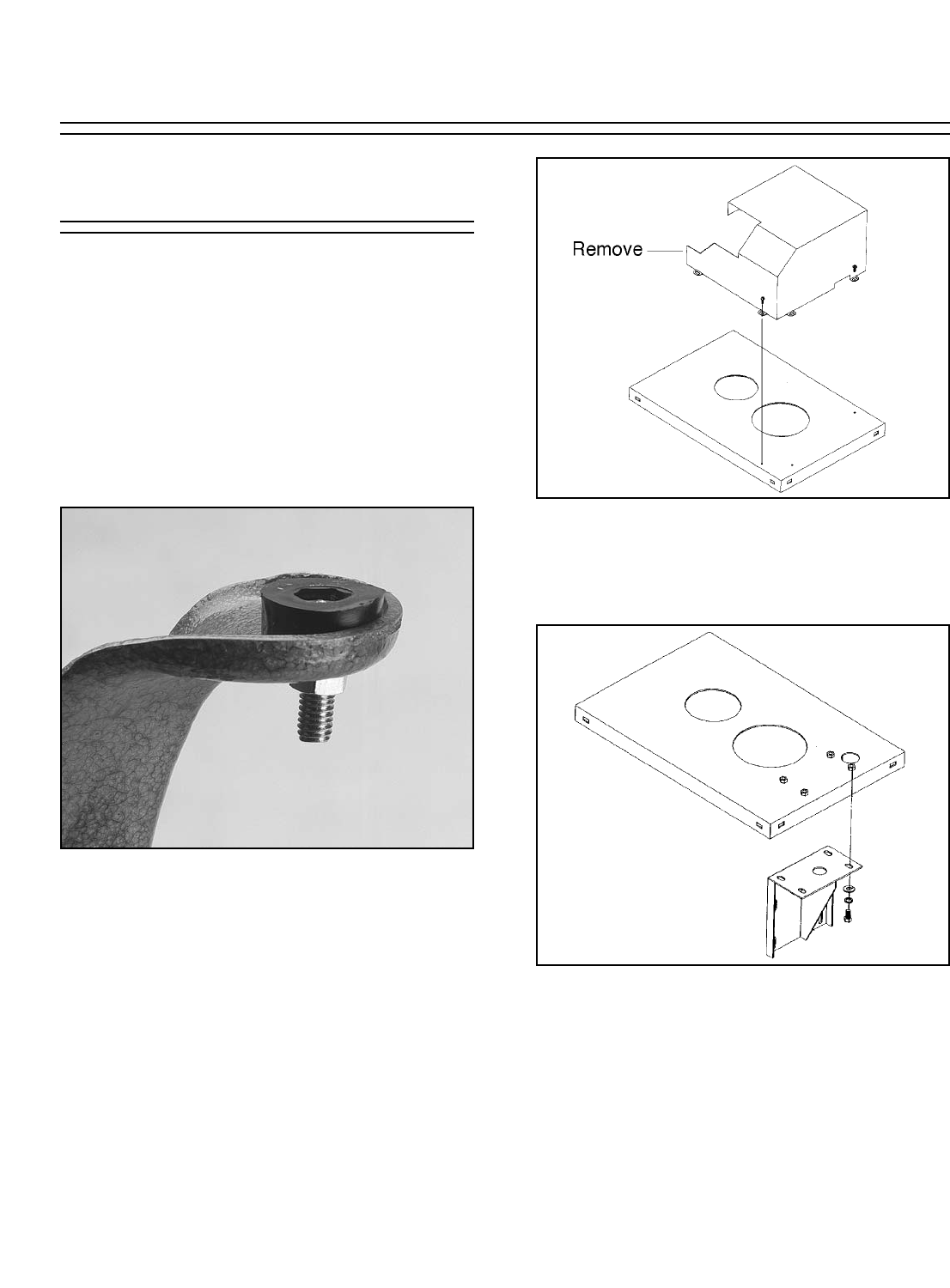 Remove