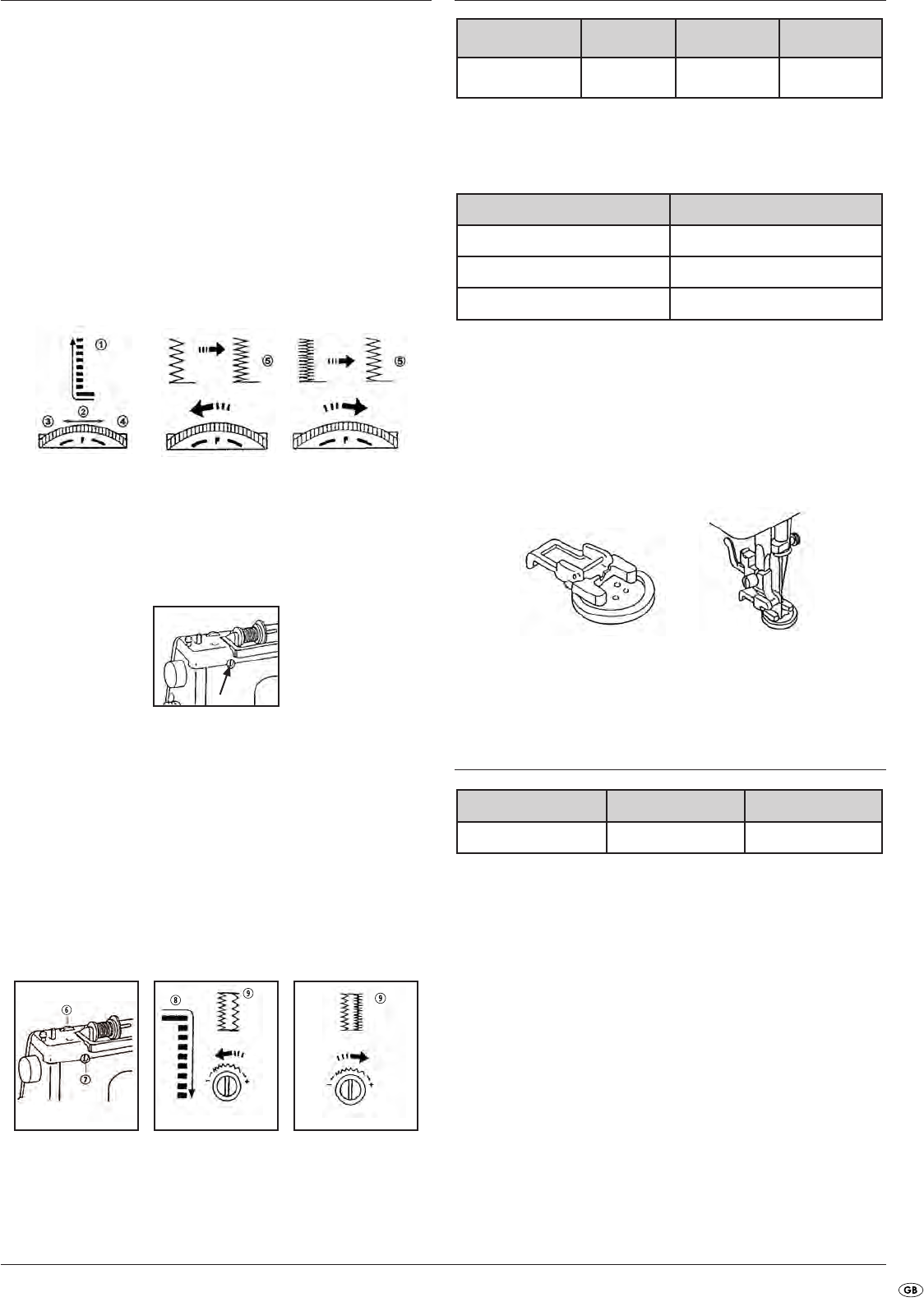 ①

②

③

④

⑤

⑤

⑥

⑦

⑧

⑨

⑨

GB