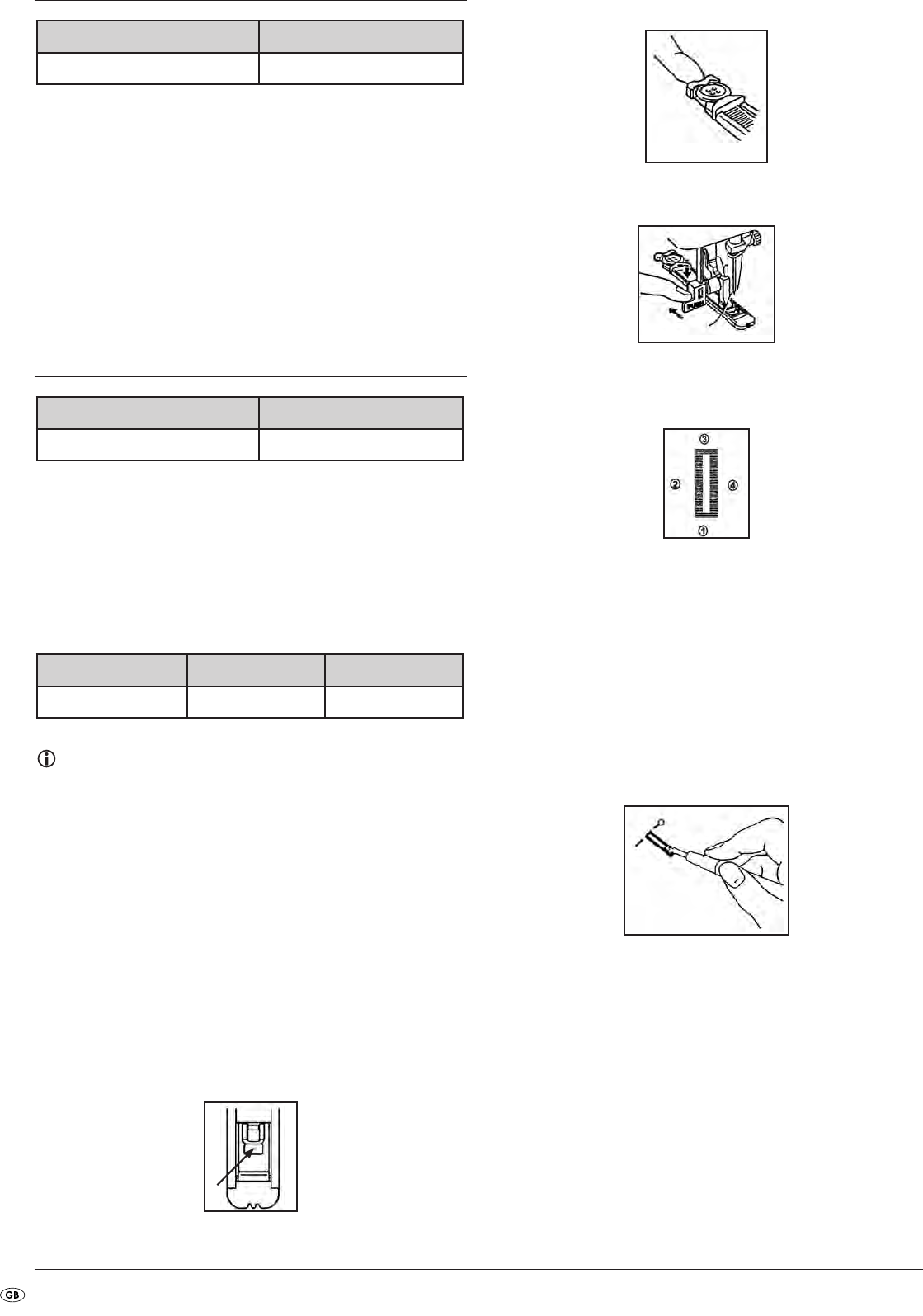 ③

②

④

①

GB