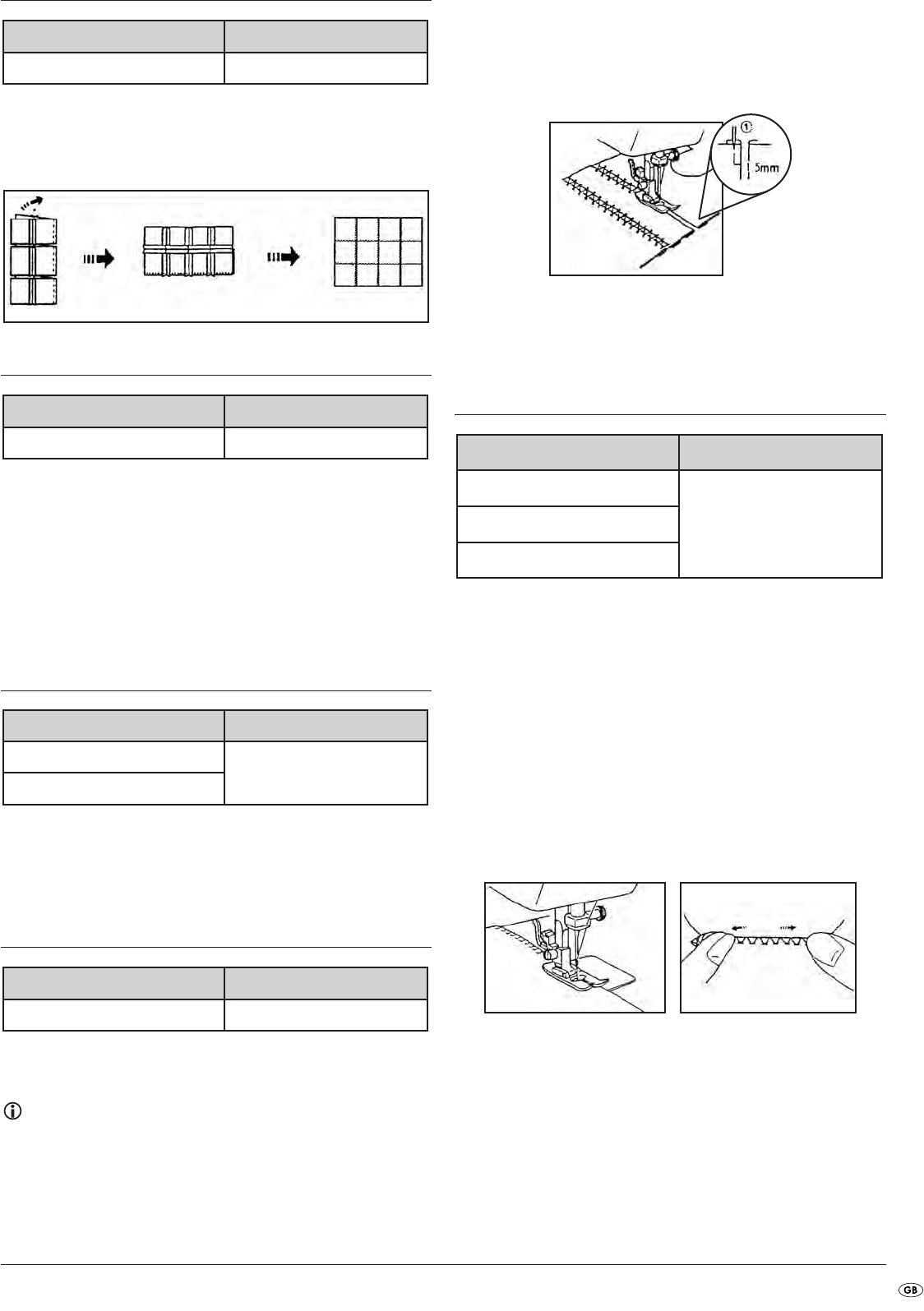 ①

5mm

GB