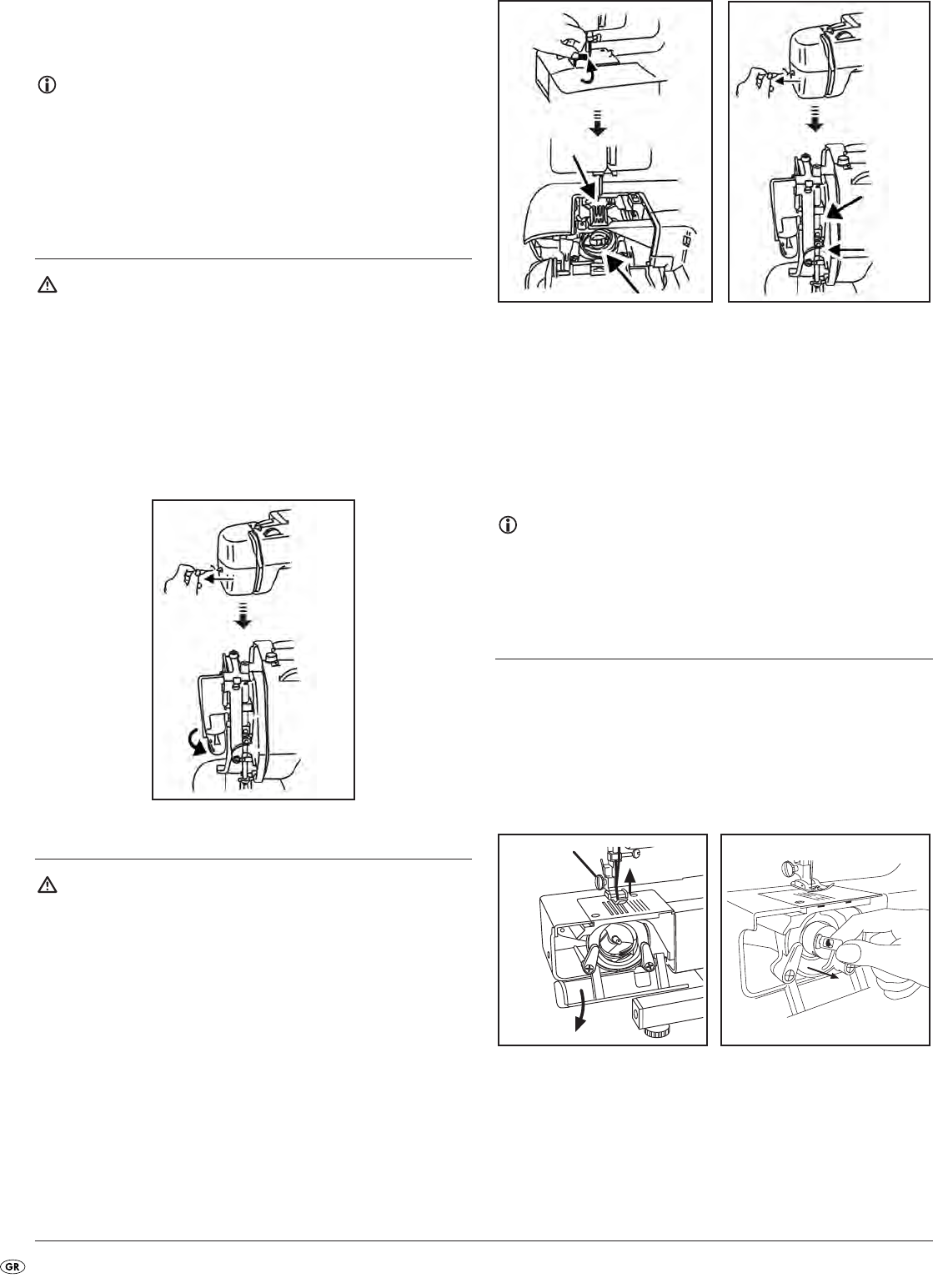 GR