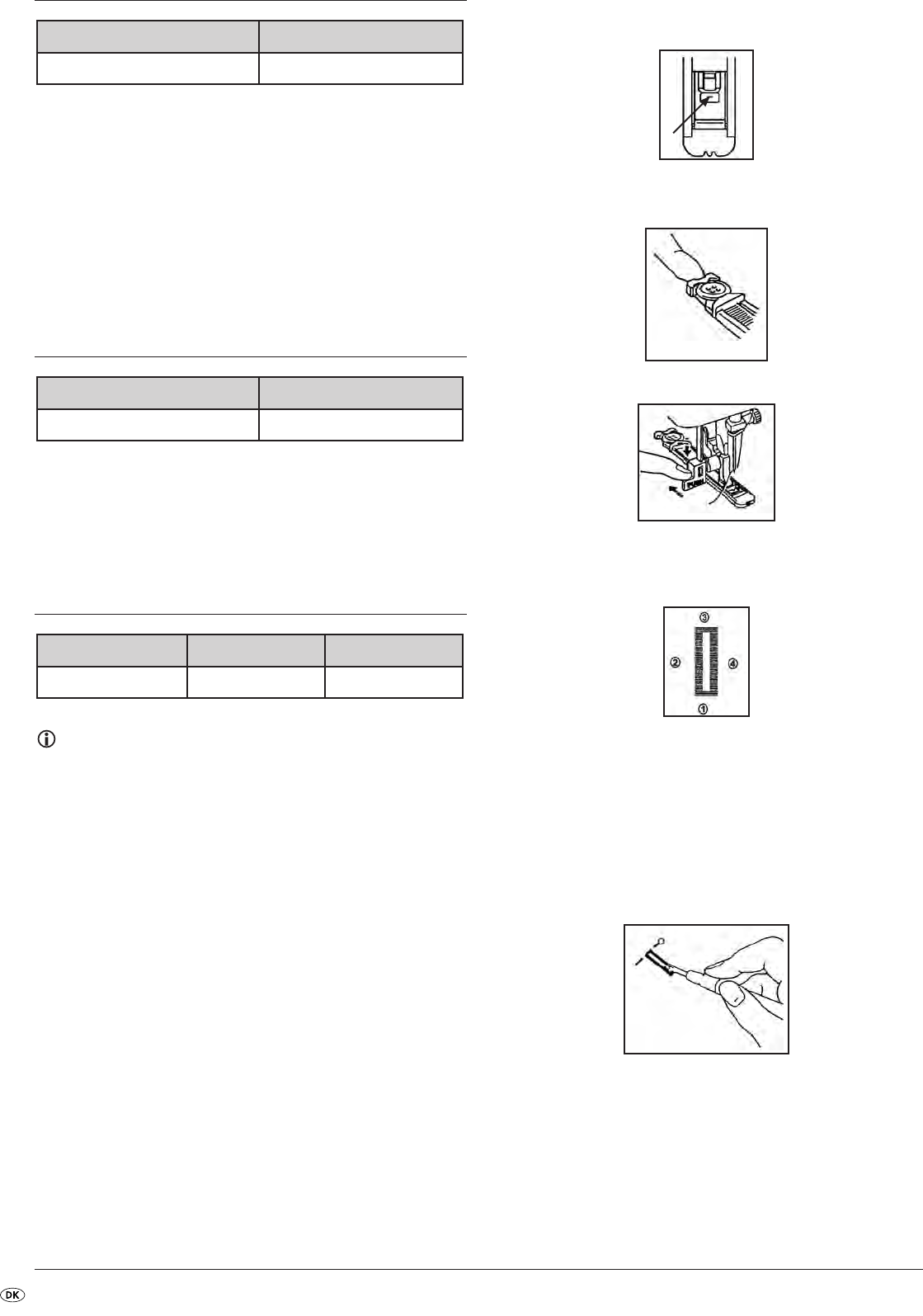 ③
②
④
①

DK