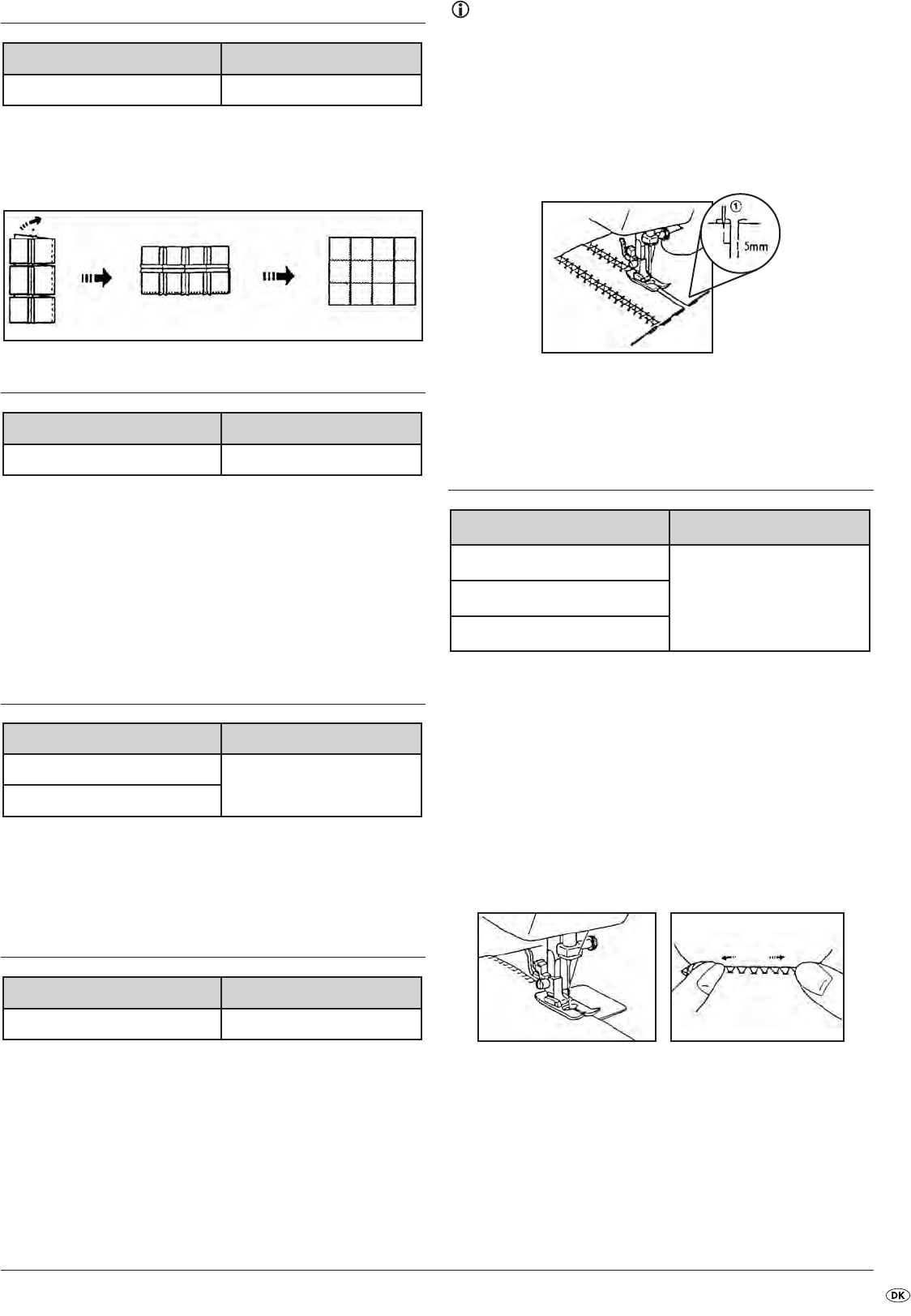 ①

5mm

DK