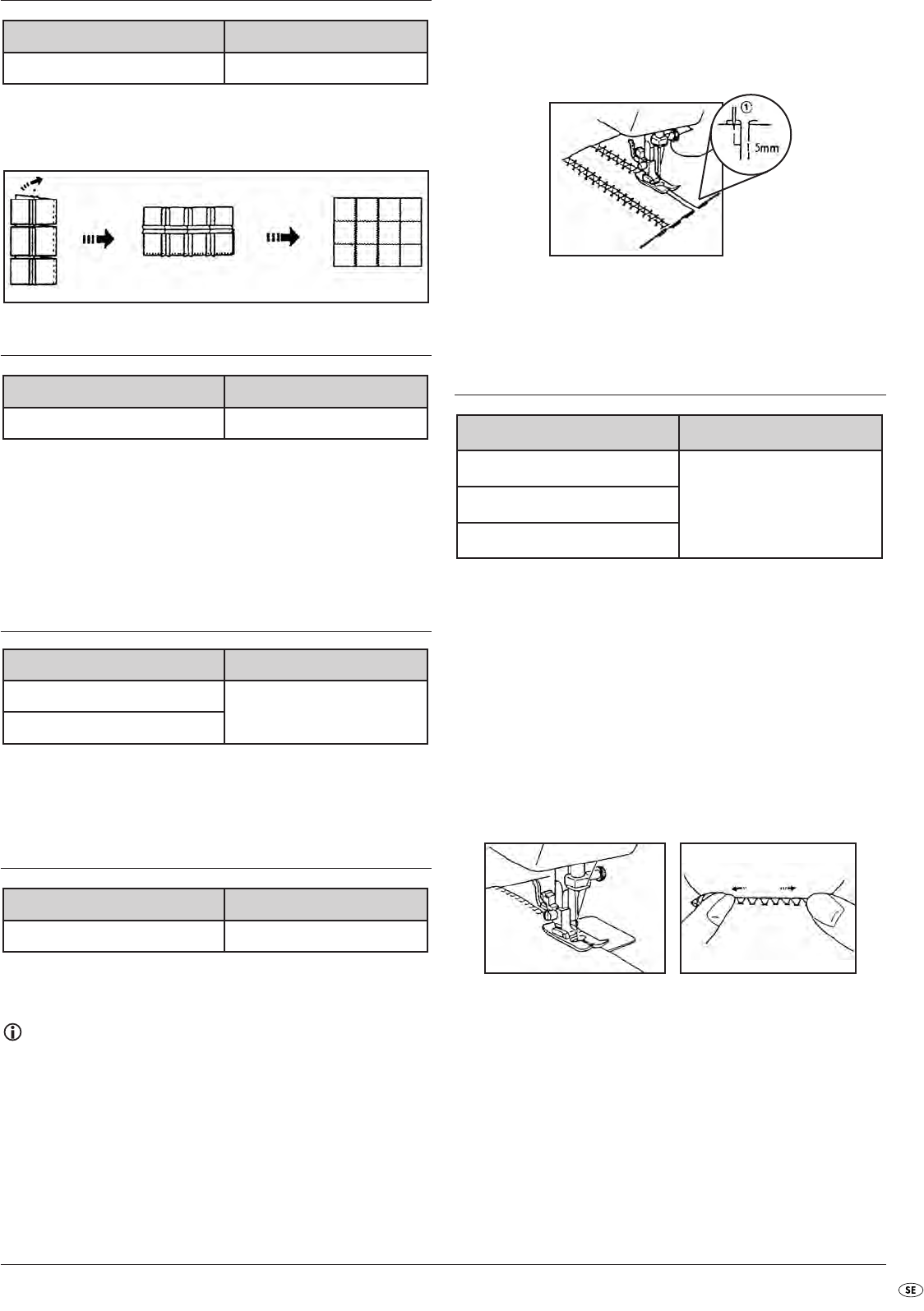 ①

5mm

SE