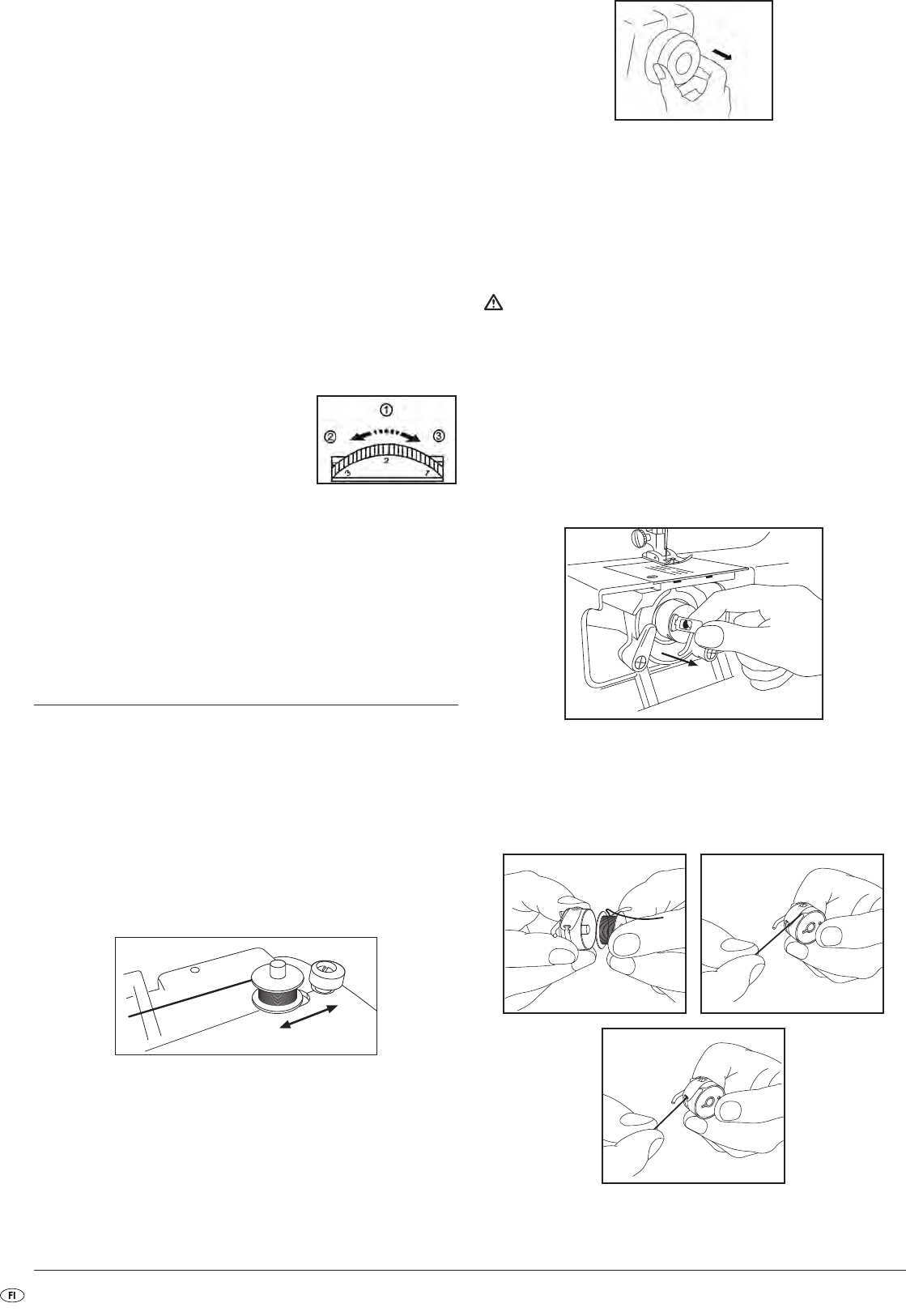 ①
②
③
3
2
1

FI