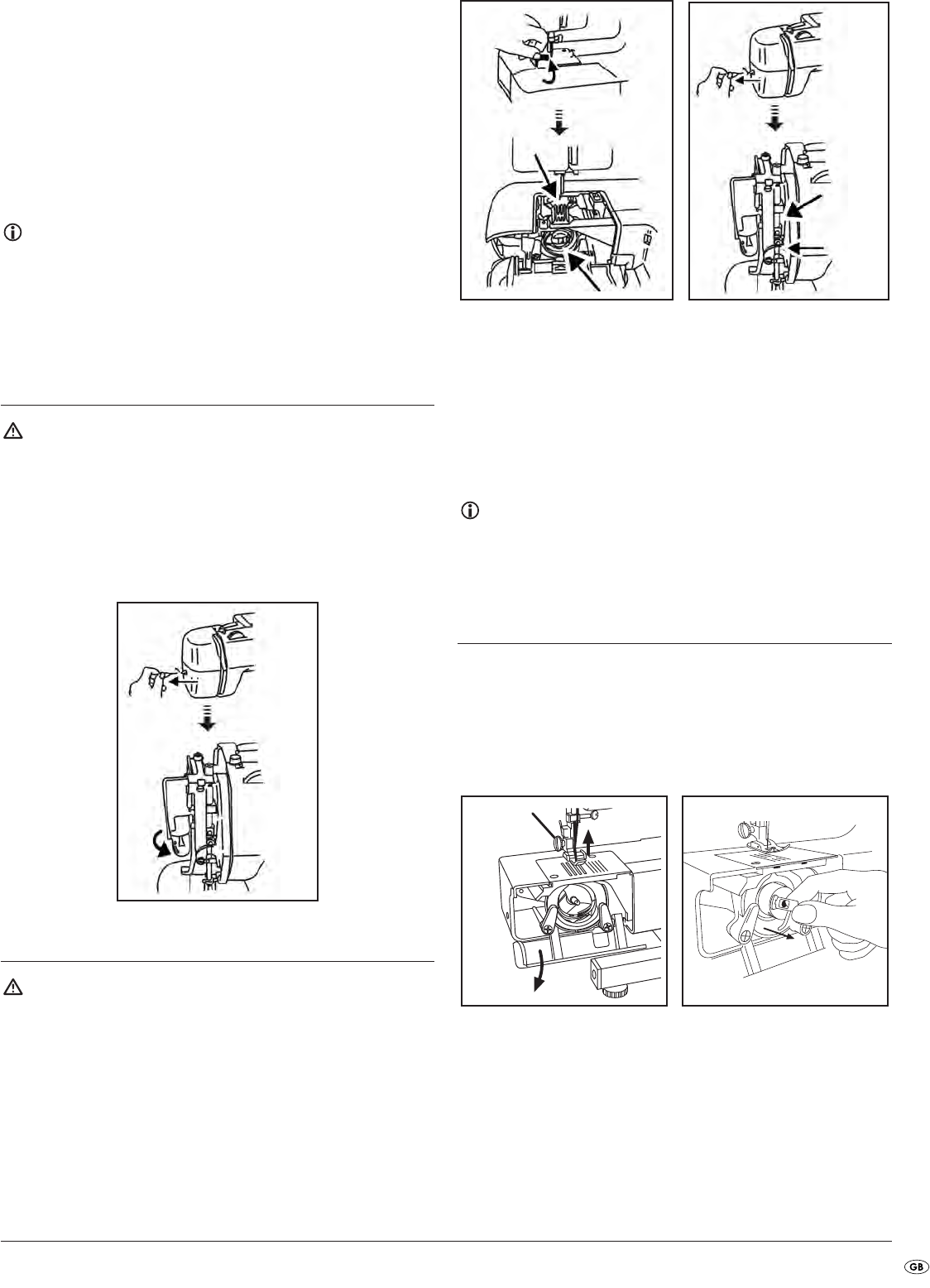 GB