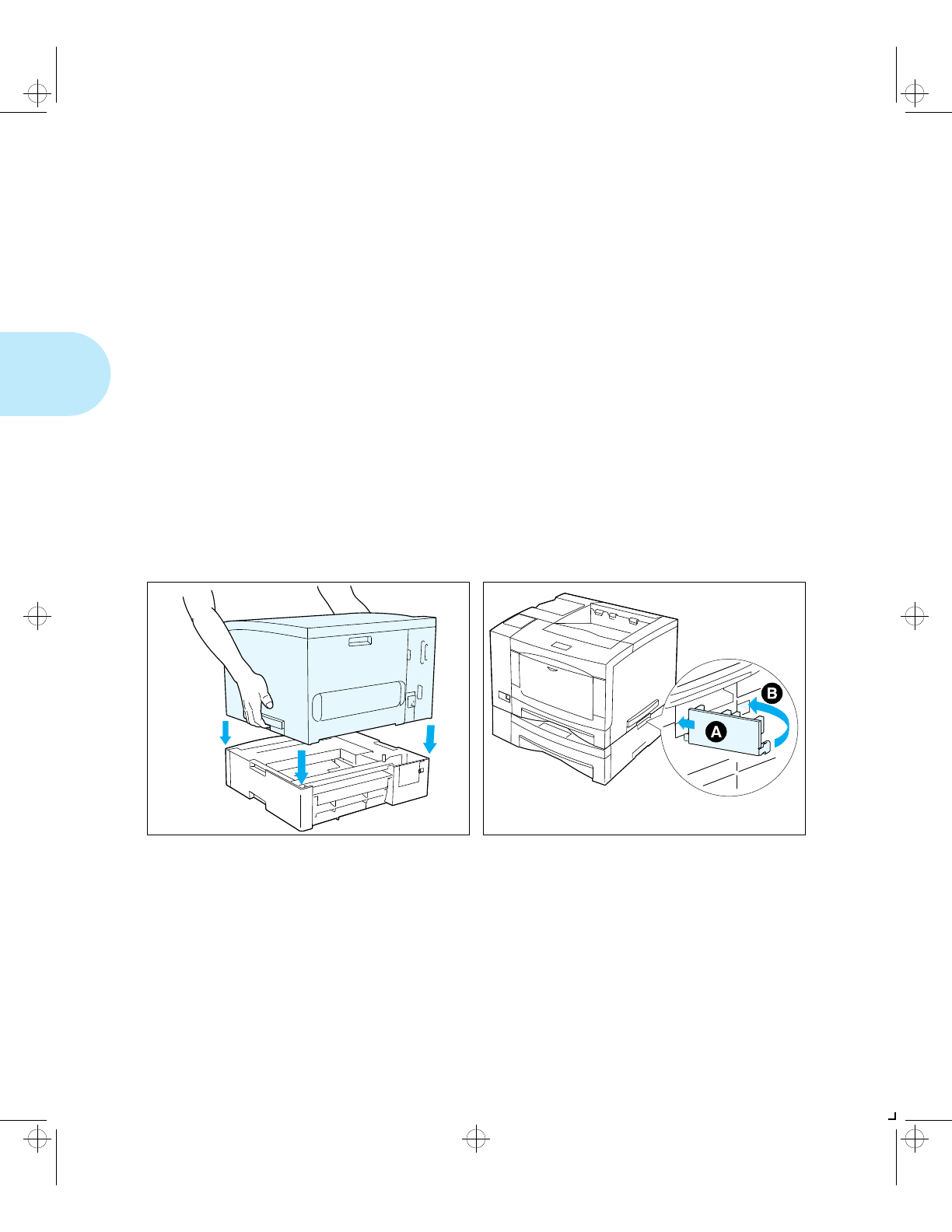 B

A